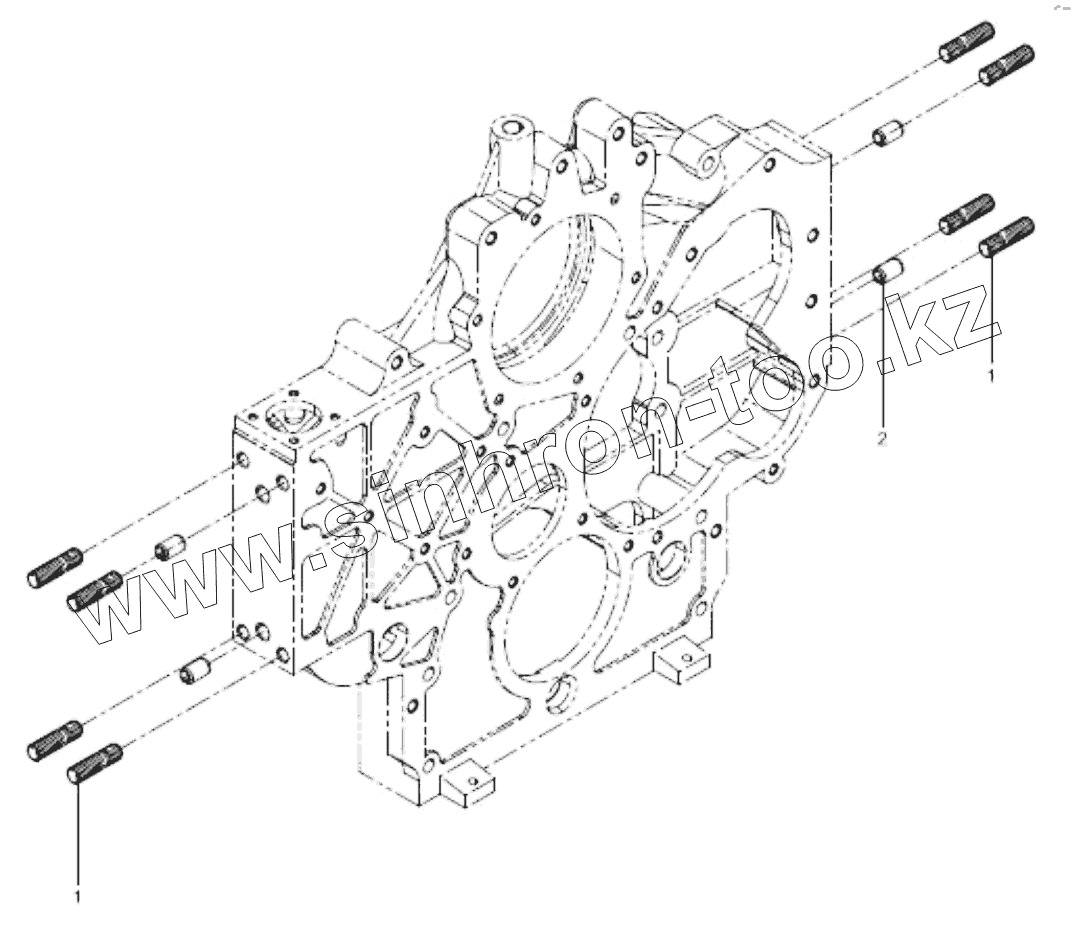 www.sinhron-too.kz
1
2
1