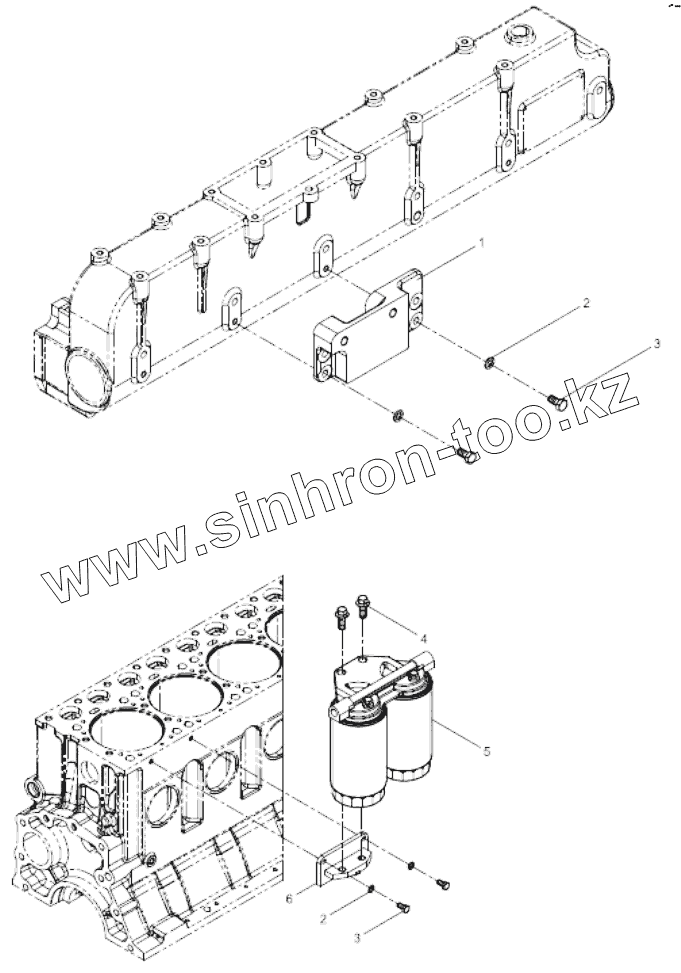 1
2
3
www.sinhron-too.kz
4
5
6
2
3