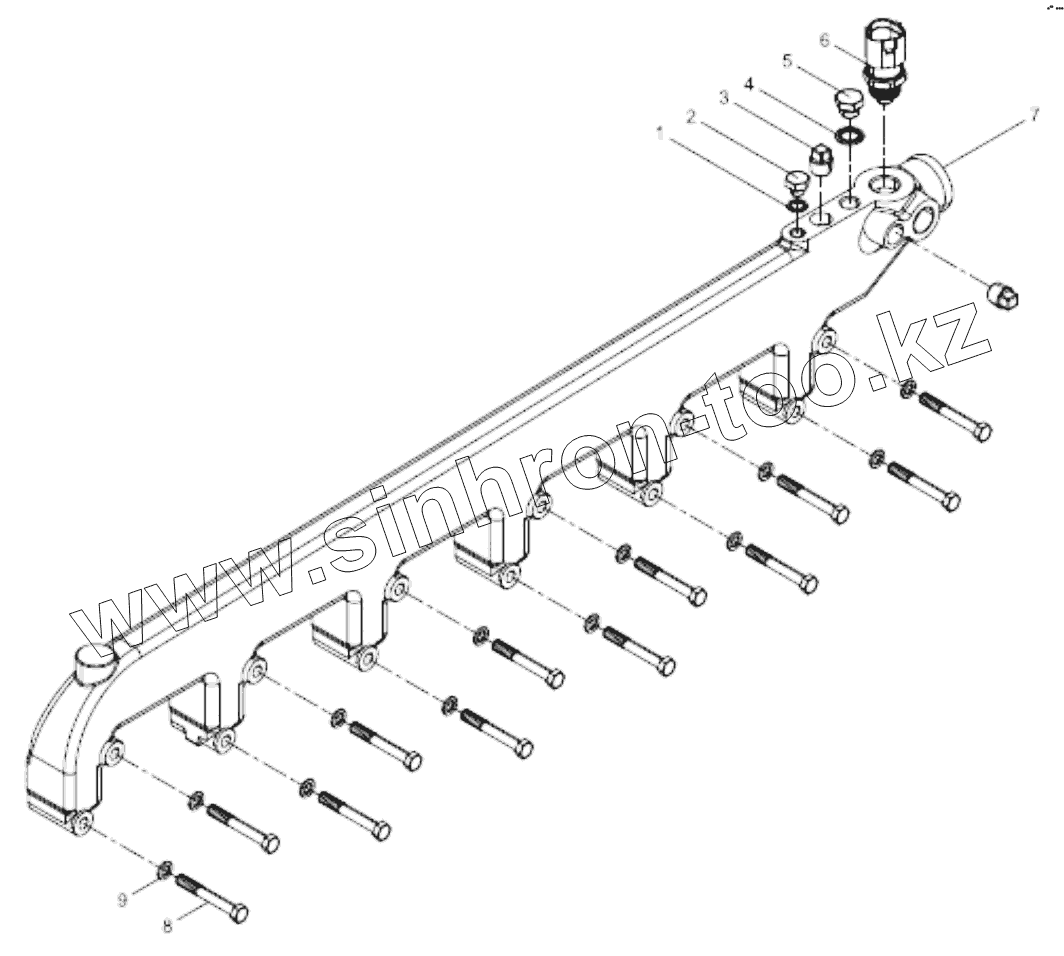 6
5
4
3
2
1
7
www.sinhron-too.kz
9
8