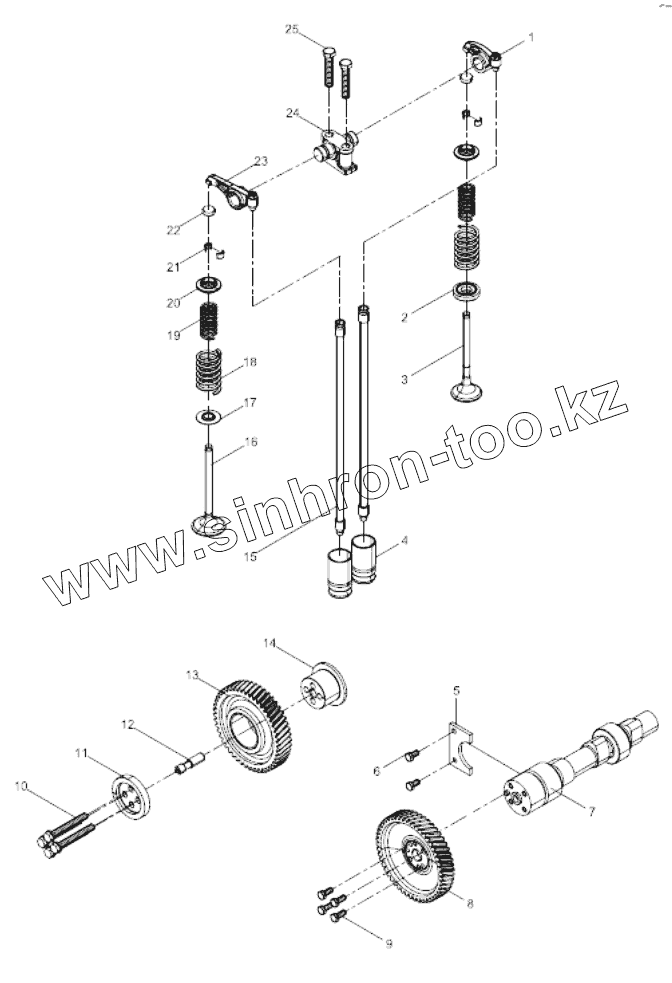 25
1
24
23
22
21
20
19
18
17
16
2
3
15
4
www.sinhron-too.kz
14
13
12
11
10
5
6
7
8
9