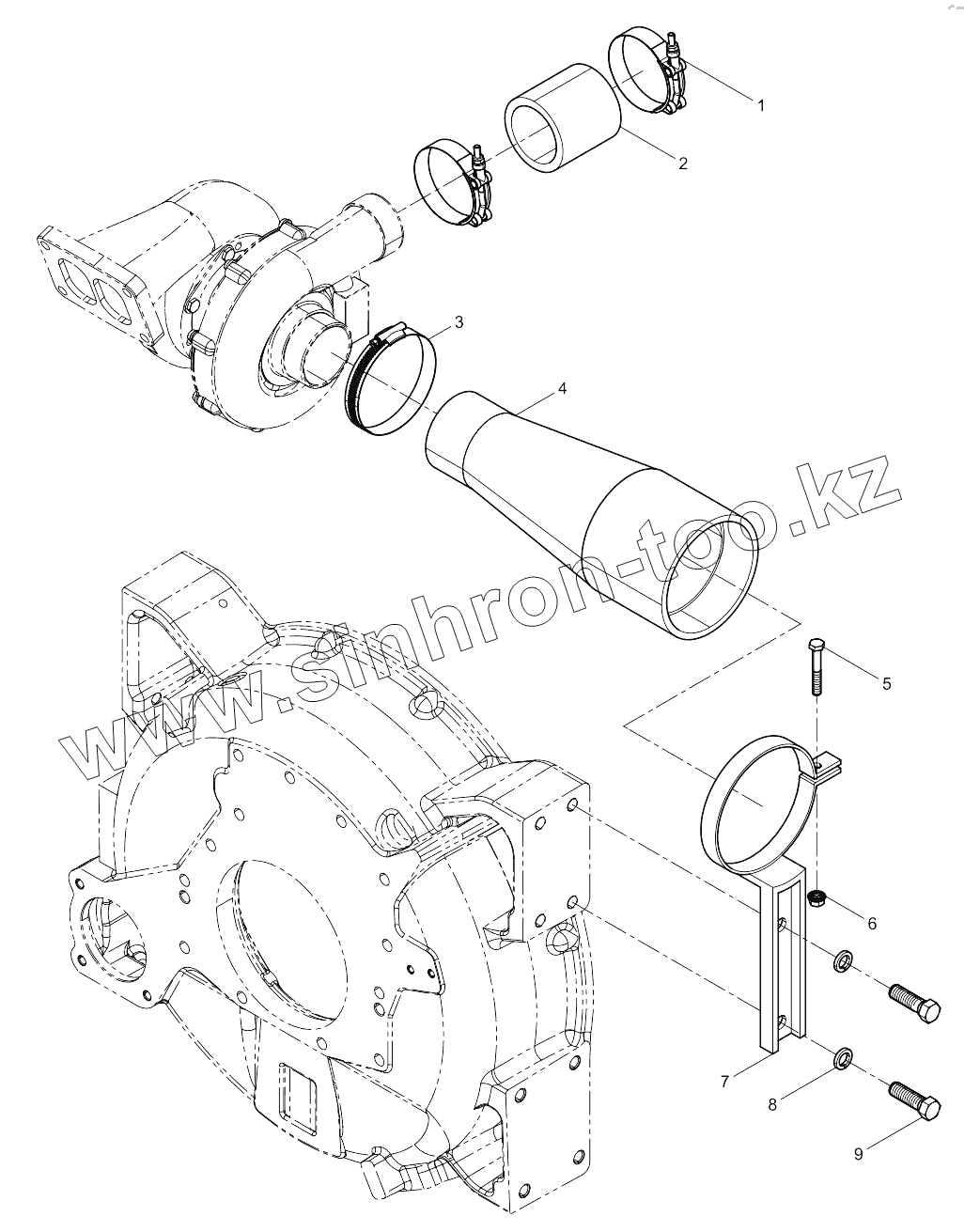 1
2
3
4
www.sinhron-too.kz
5
6
7
8
9