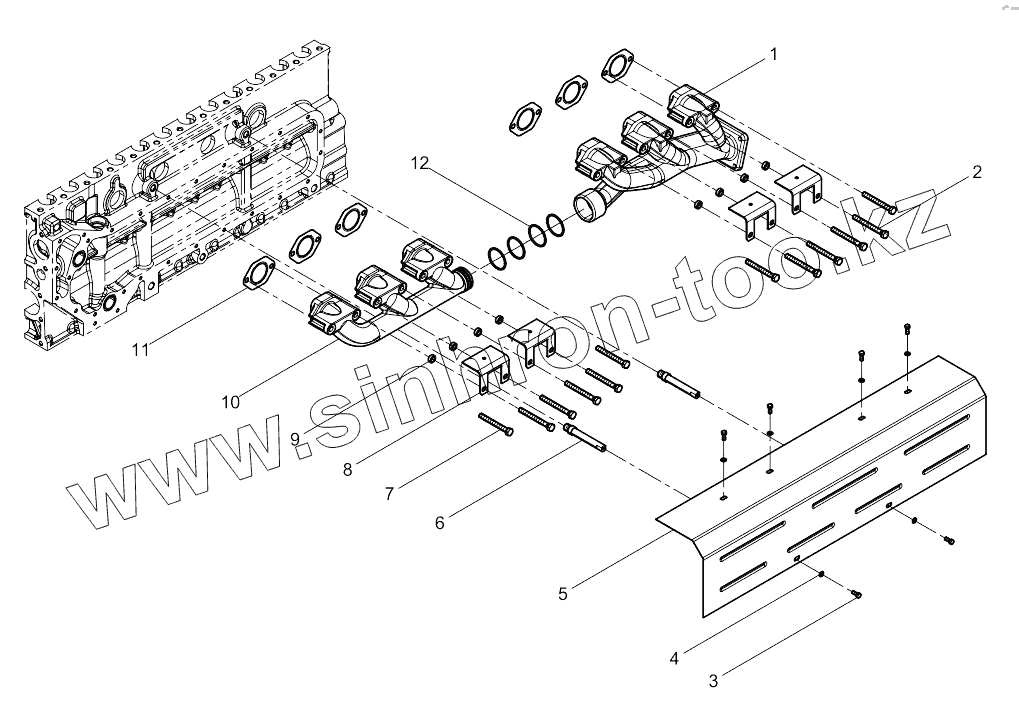 1
2
12
11
10
9
8
7
6
5
4
3
www.sinimon-too.kz