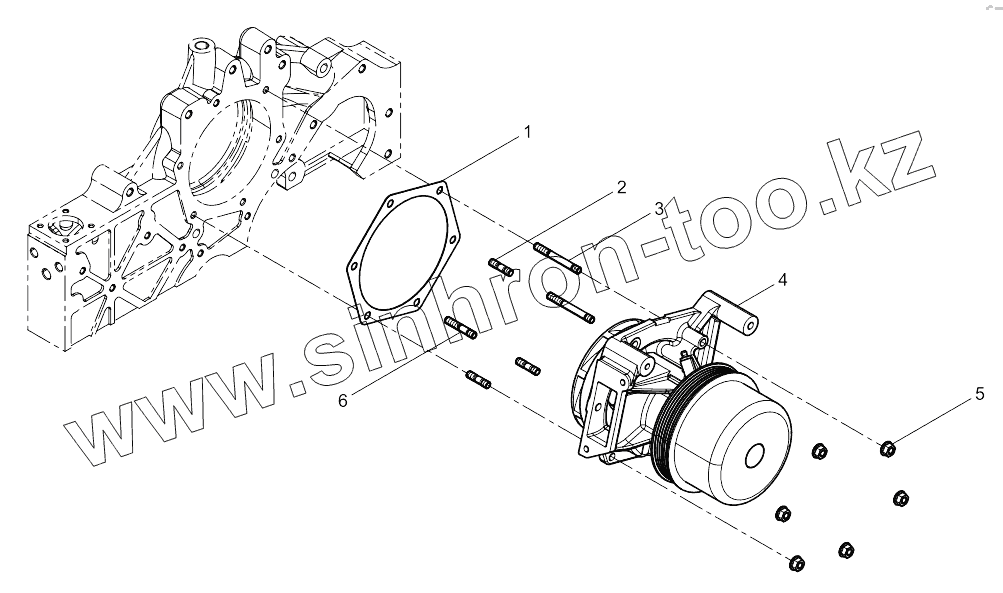 1
2
3
4
5
6
www.sinhron-too.kz