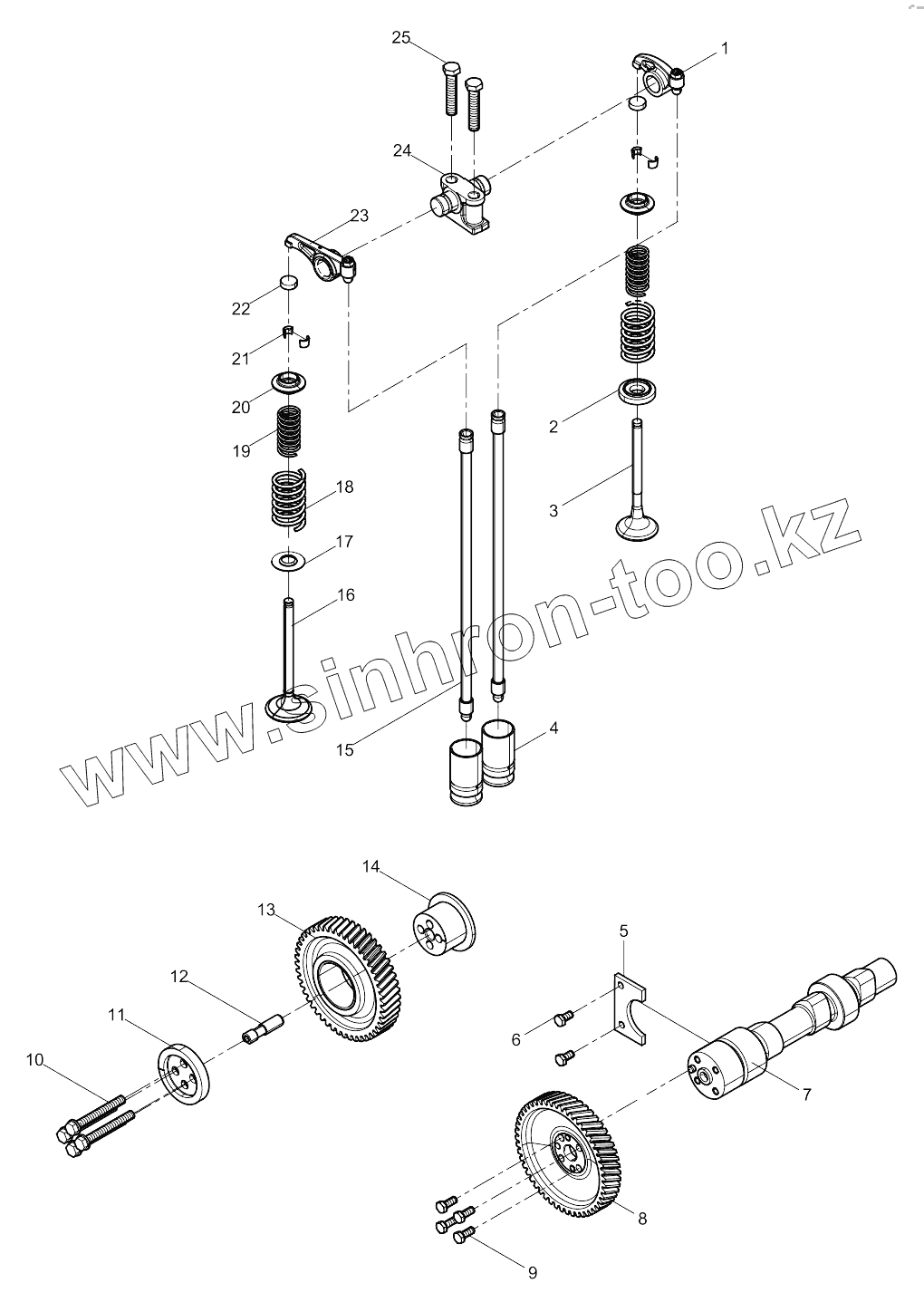 25
1
24
23
22
21
20
19
18
17
16
2
3
15
4
www.sinhron-too.kz
14
13
12
11
10
5
6
7
8
9