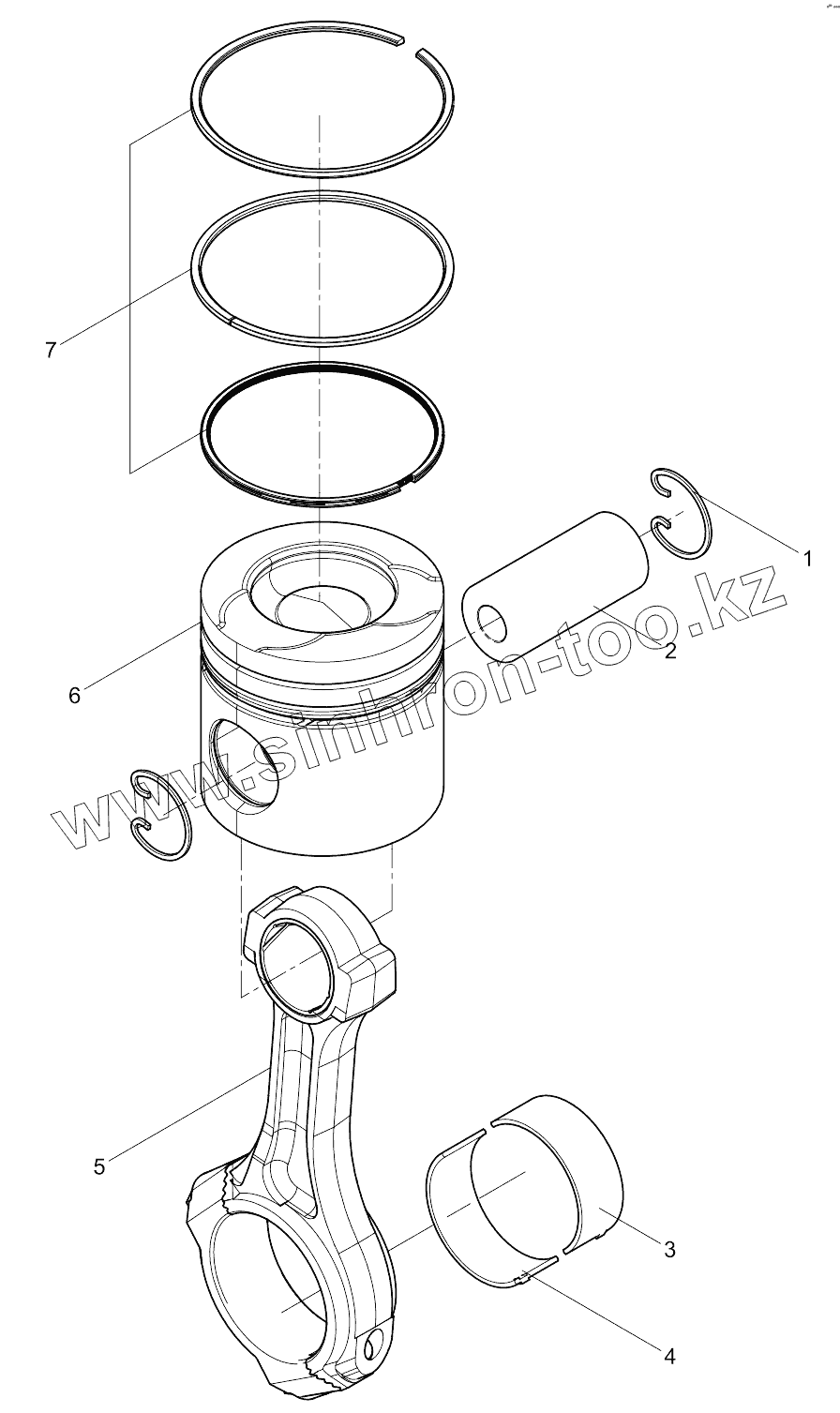 7

1

2

6

www.sinhron-too.kz

5

3

4