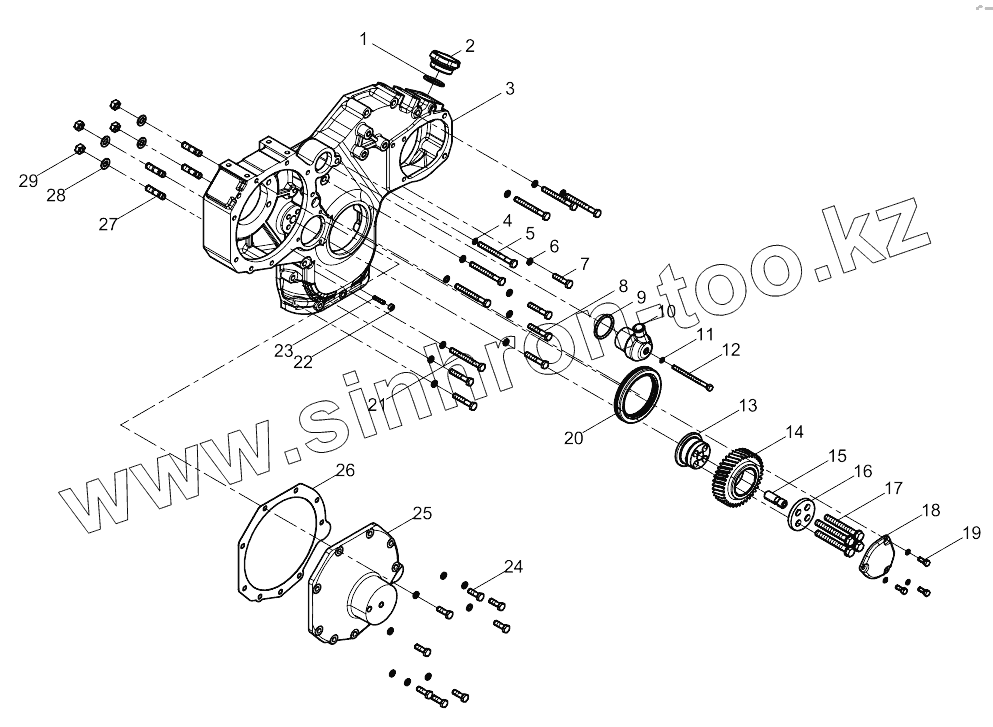 1
2
3
29
28
27
4
5
6
7
8
9
10
11
12
23
22
21
20
13
14
15
16
17
18
19
26
25
24
www.sinhron-too.kz