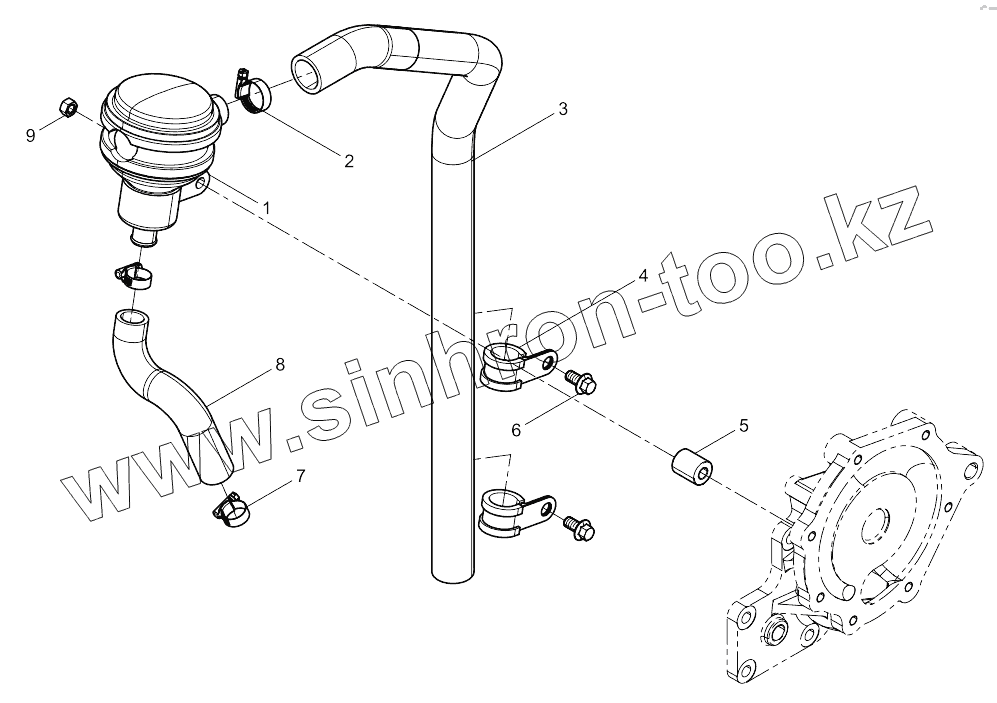 9
2
3
1
4
8
6
5
7
www.sinhron-too.kz