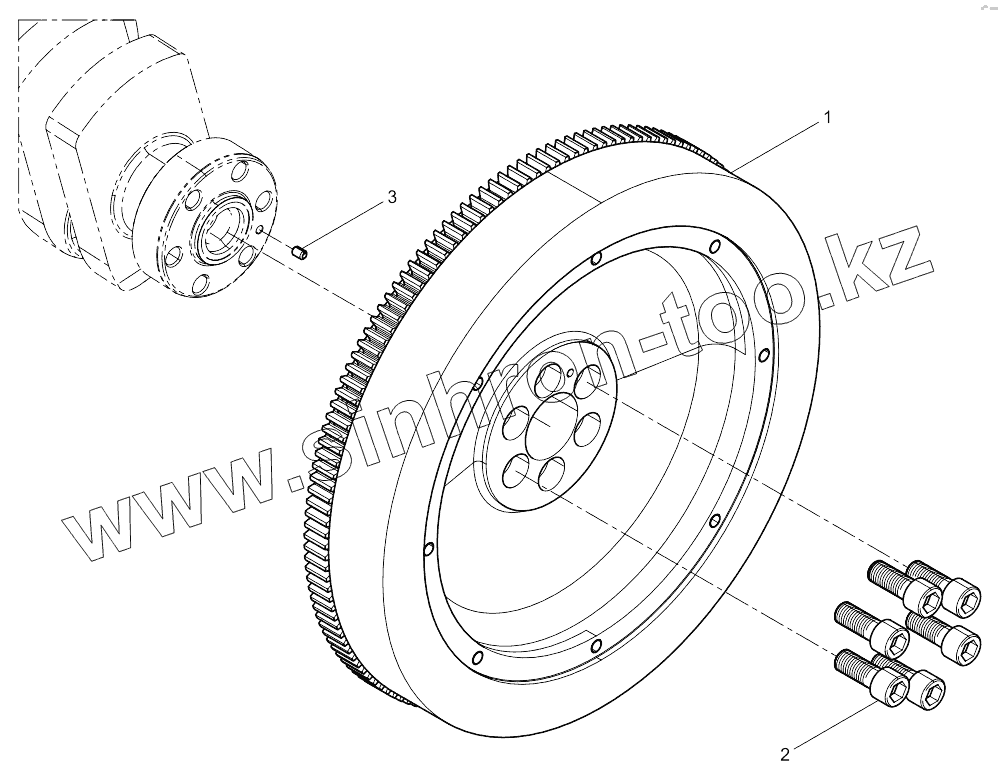 1
3
www.sinhron-too.kz
2