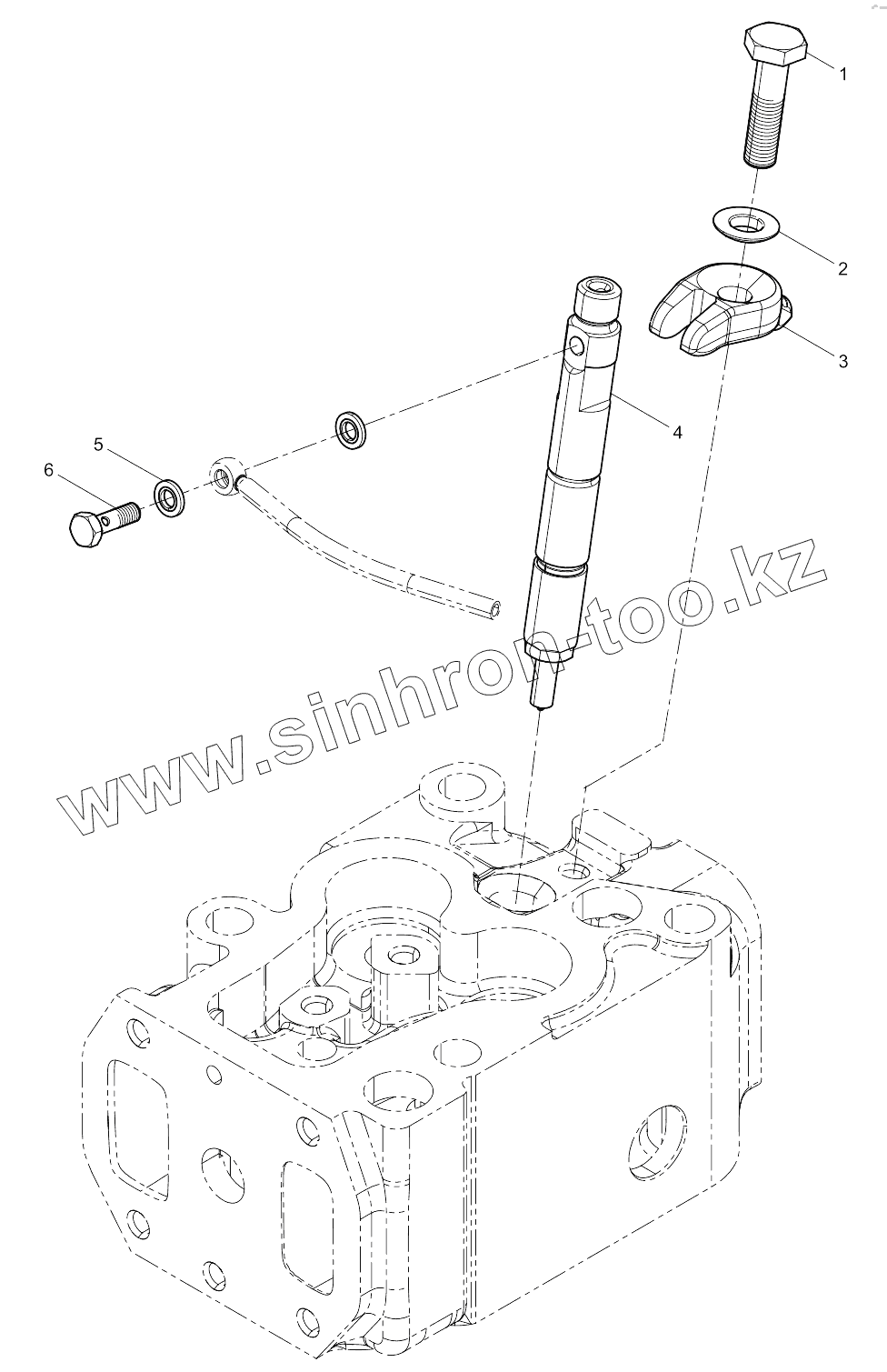 1
2
3
4
5
6
www.sinhron-too.kz