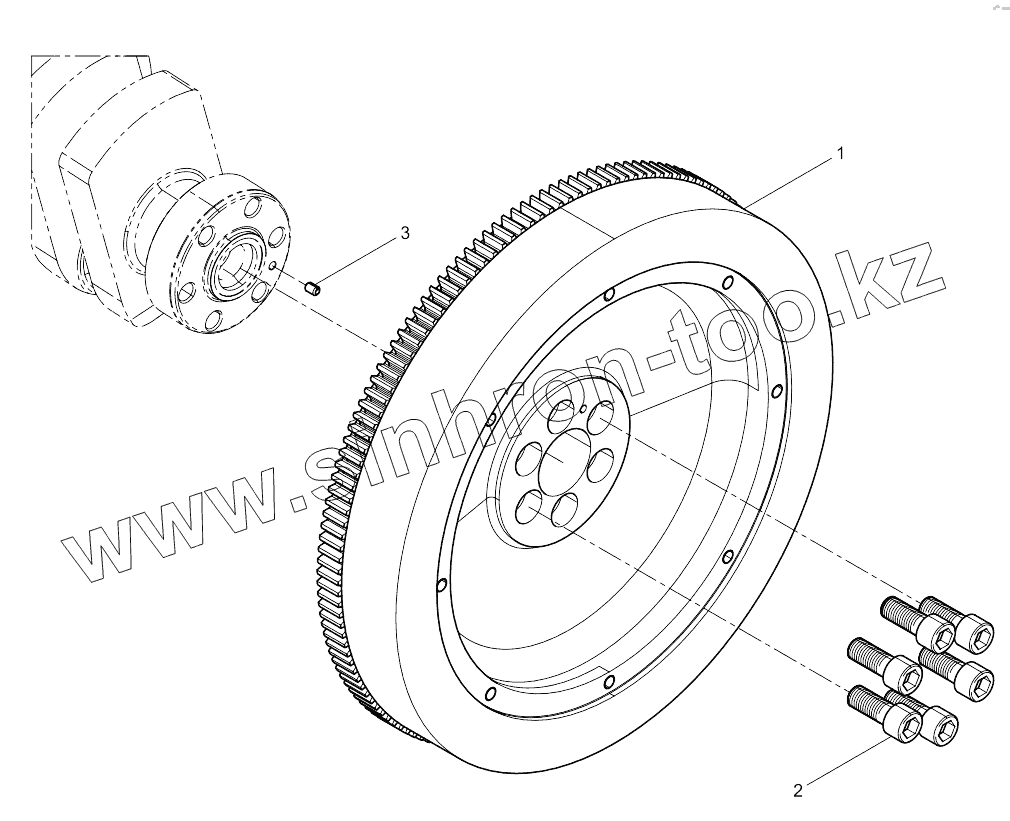 1
3
www.sinhron-too.kz
2