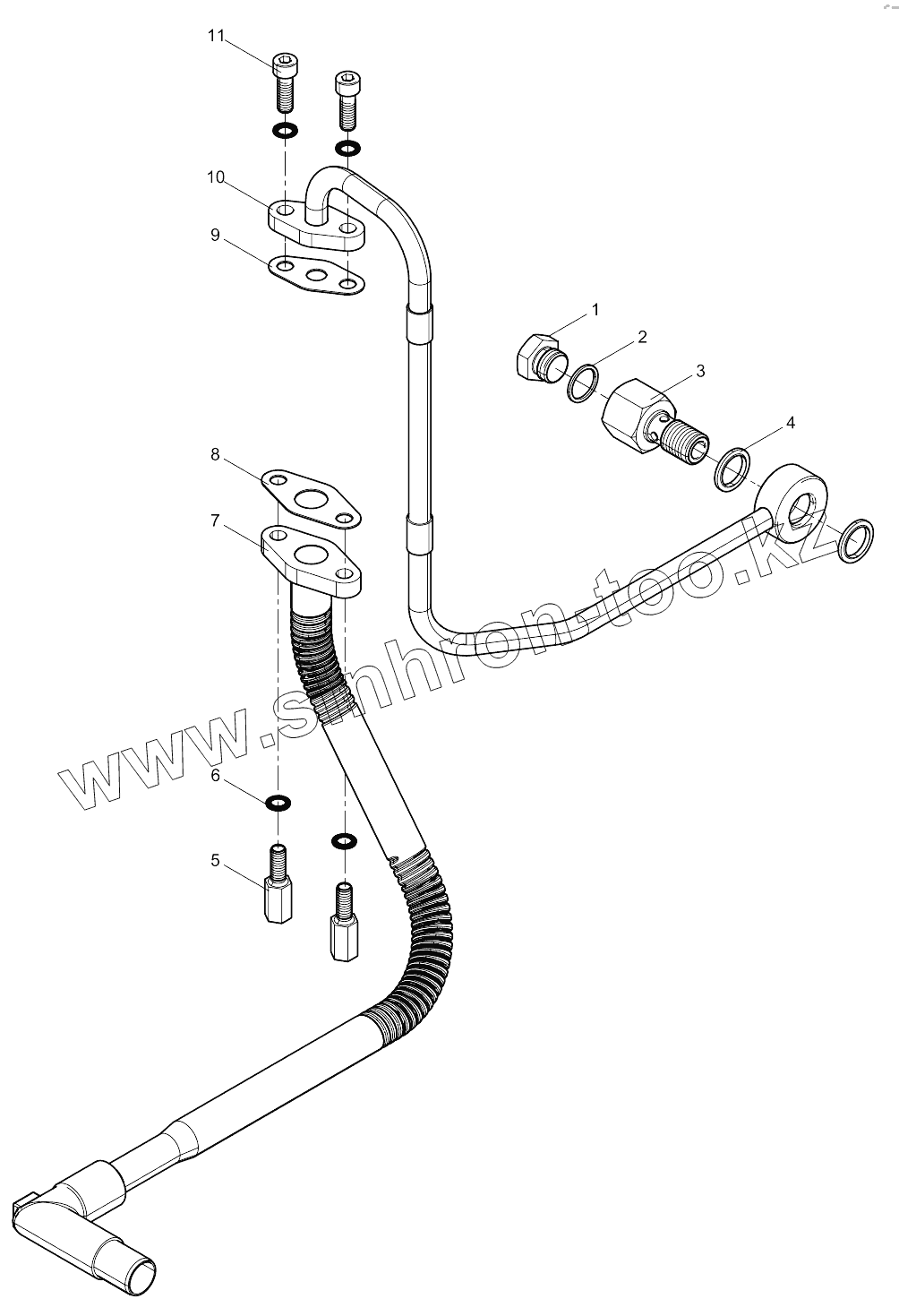 11
10
9
1
2
3
4
8
7
6
5
www.sinhron-too.kz