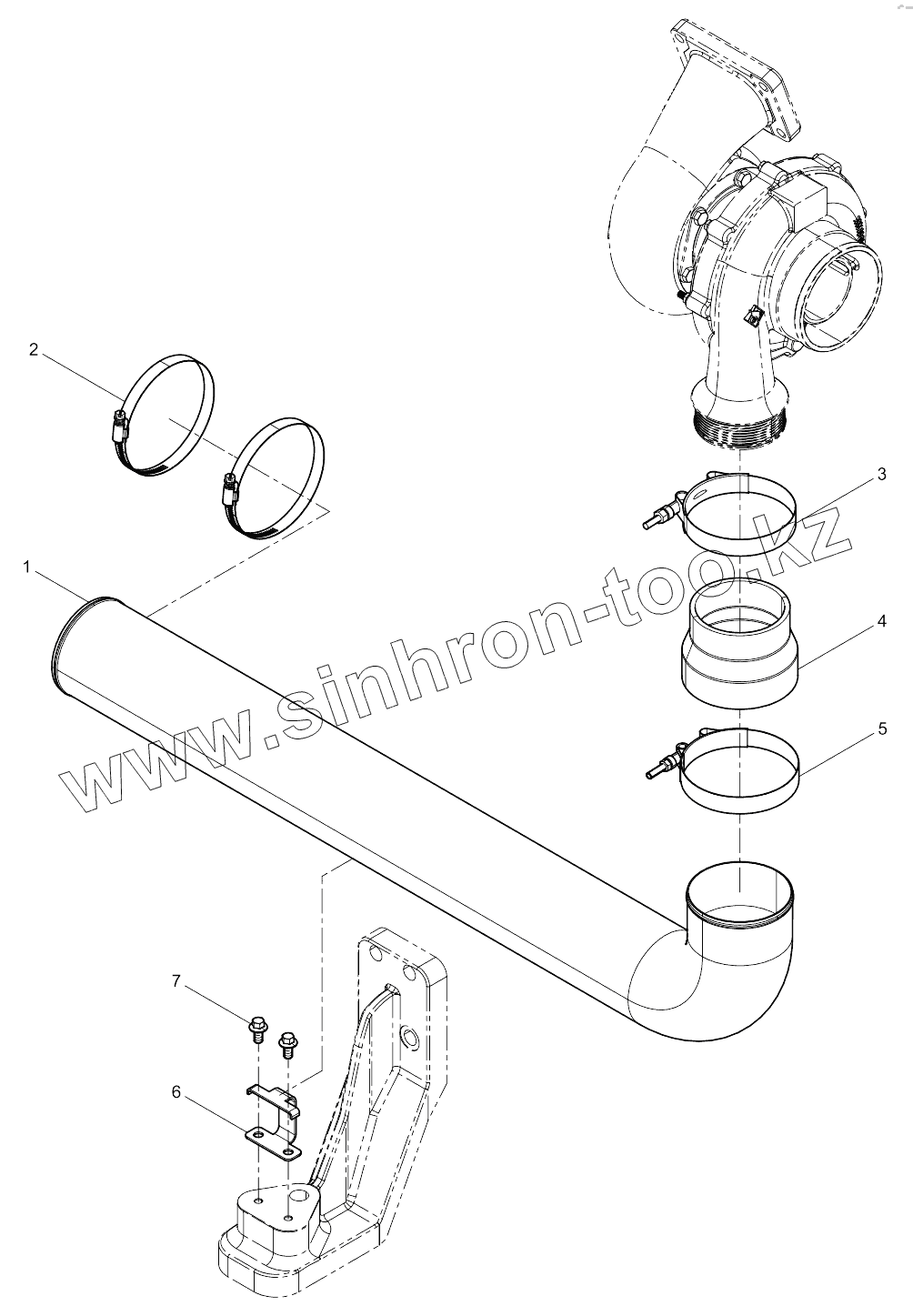 2
1
3
4
5
7
6
www.sinhron-too.kz