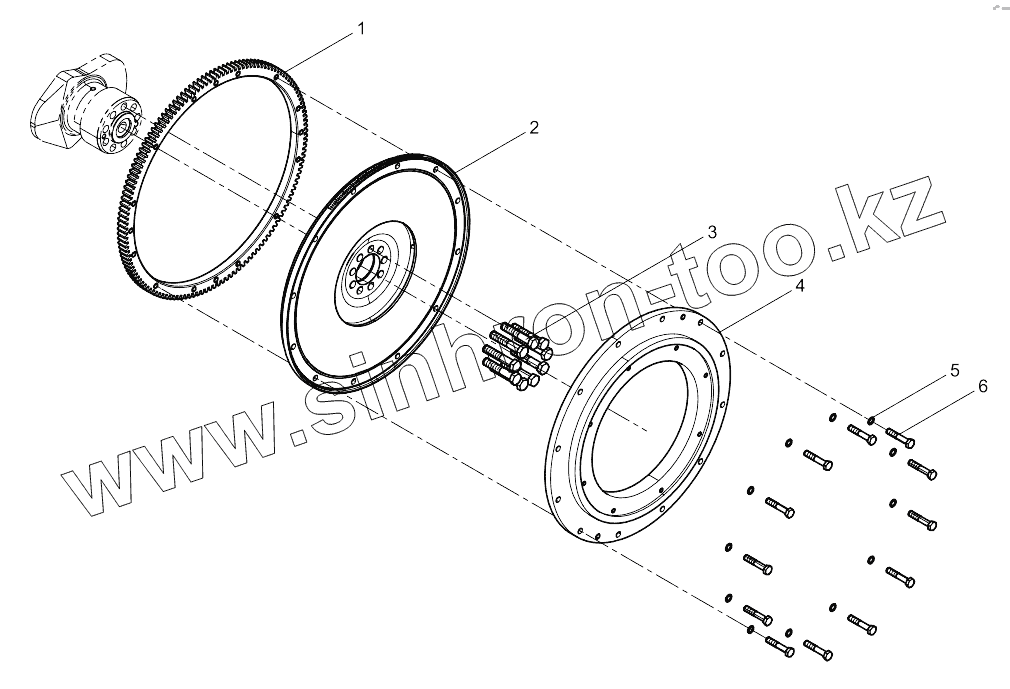 1
2
3
4
5
6
www.sinhron-too.kz