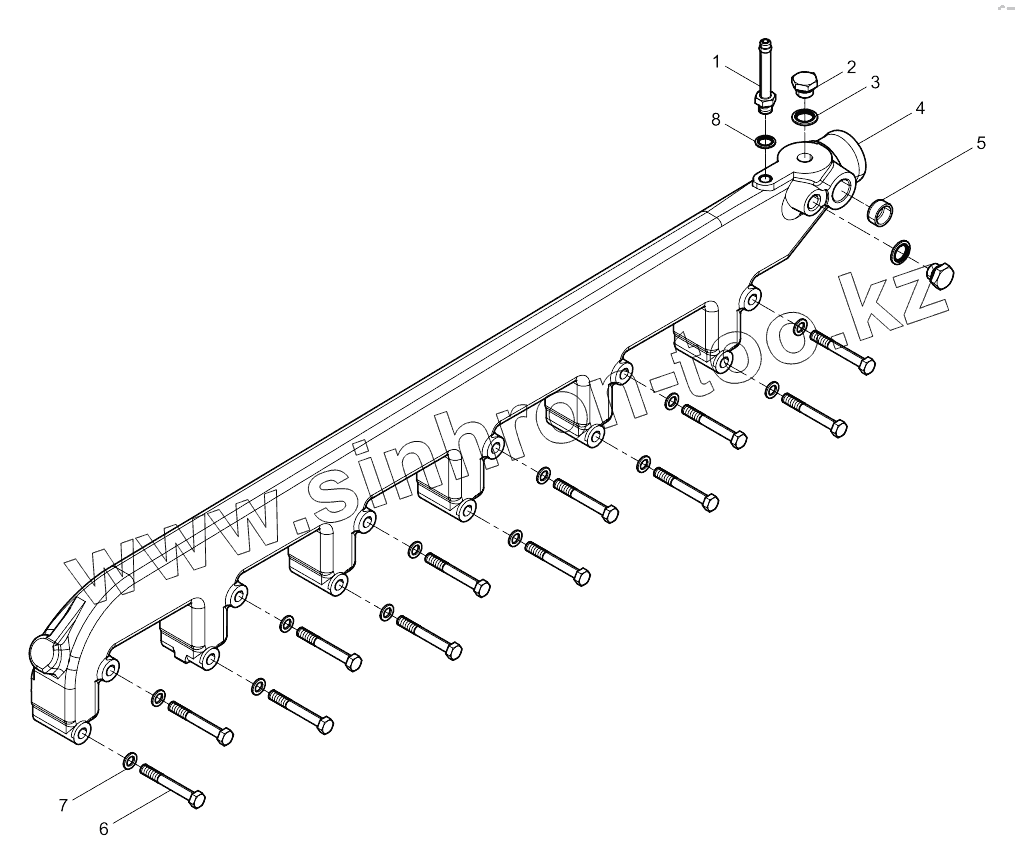 1
2
3
4
5
8
www.sinhron-too.kz
7
6