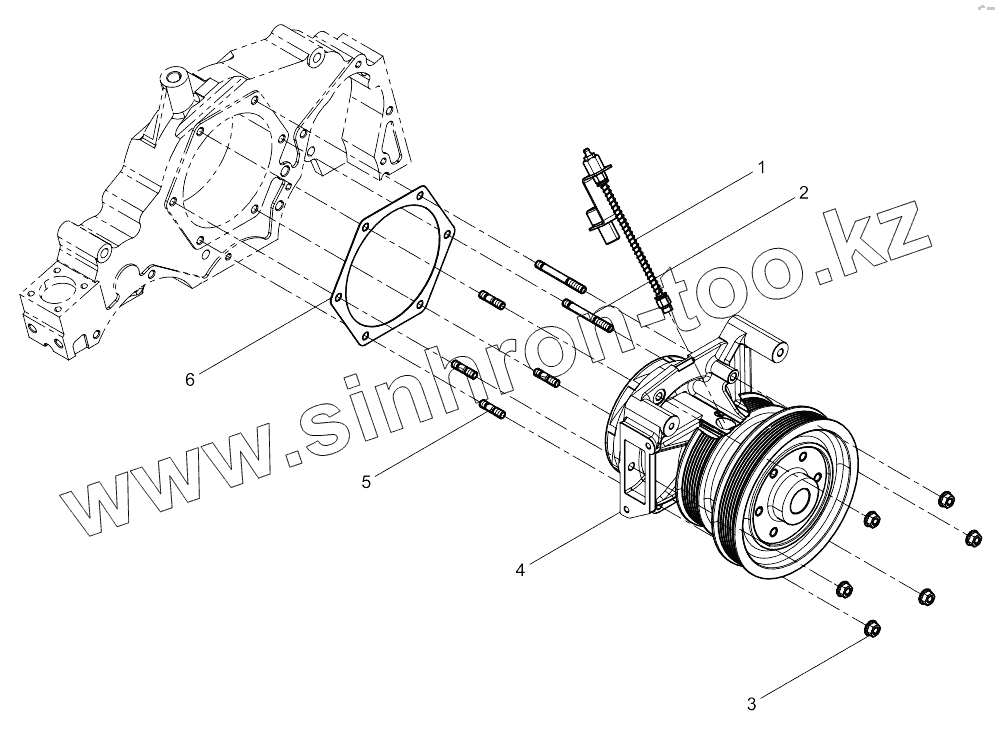 1
2
www.sinhron-too.kz
6
5
4
3