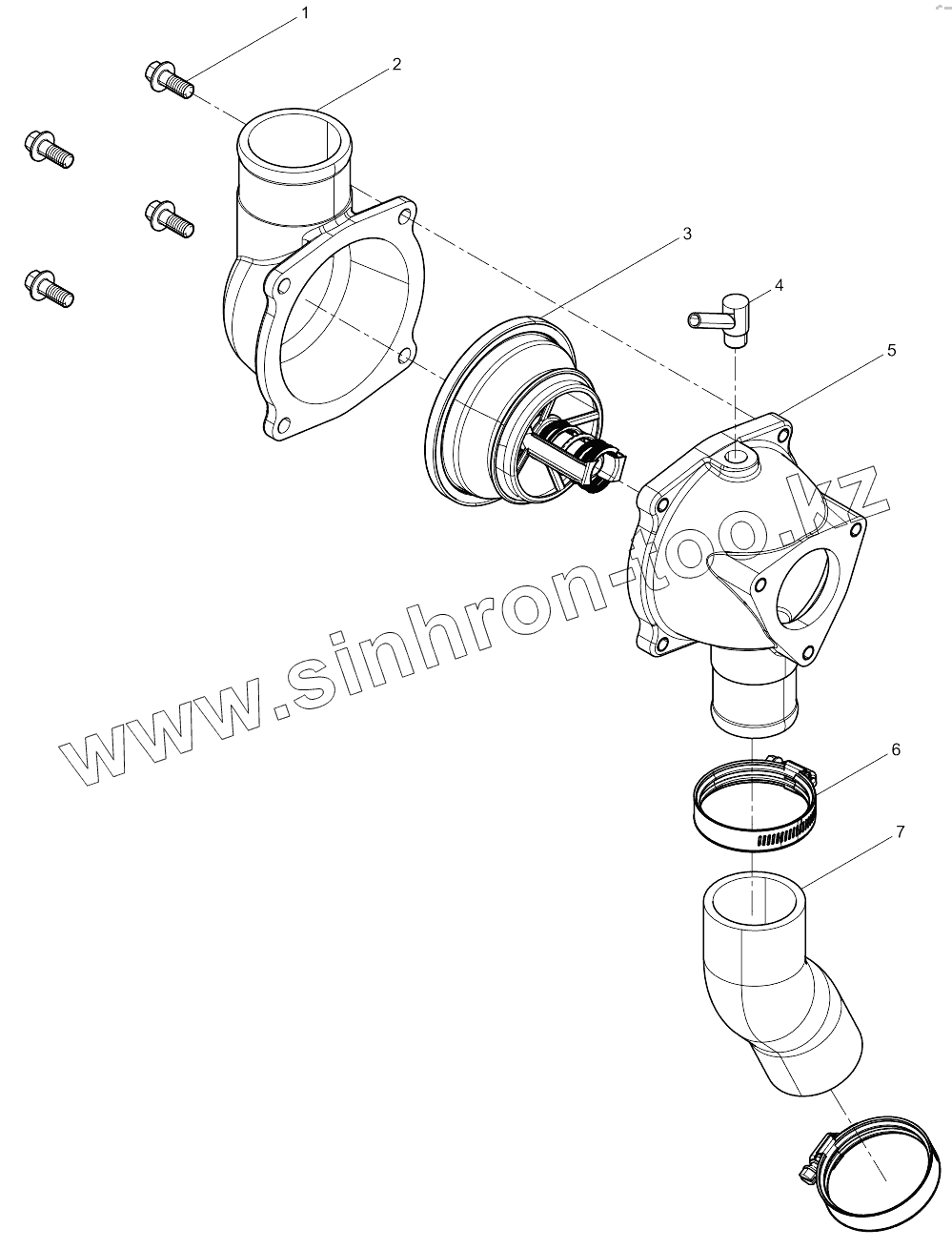 1
2
3
4
5
6
7
www.sinhron-too.kz