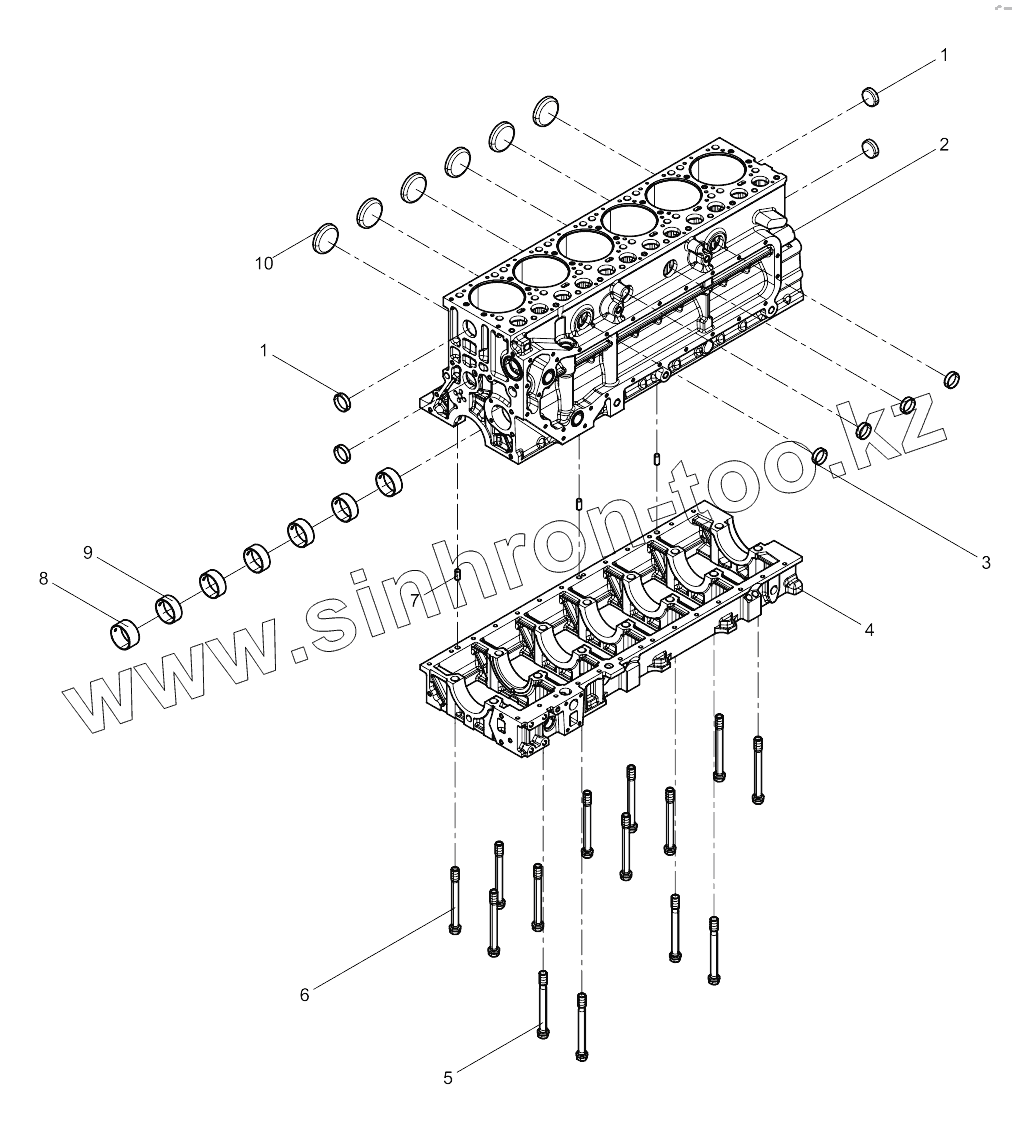 1
2
10
1
3
9
8
7
4
6
5
www.sinhron-too.kz