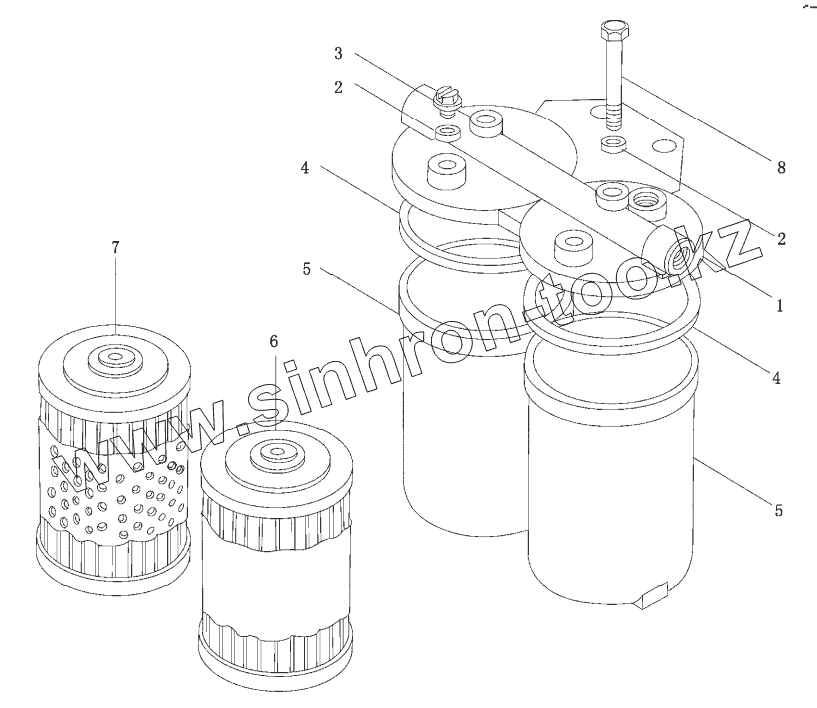 3
2
4
5
7
6
8
2
1
4
5
www.sinhron-too.kz