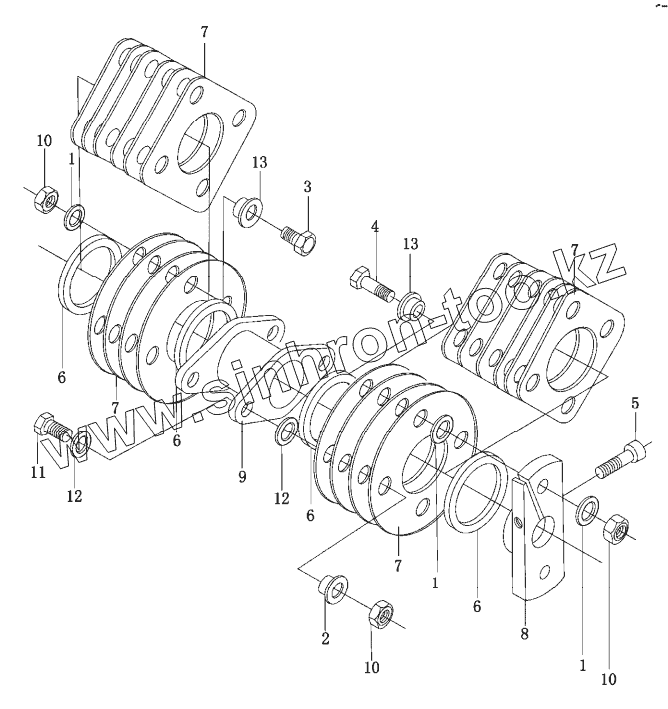 7
10
1
13
3
4
13
7
www.sinhron-too.kz
6
7
6
5
11
12
9
12
6
7
1
6
8
2
10
1
10