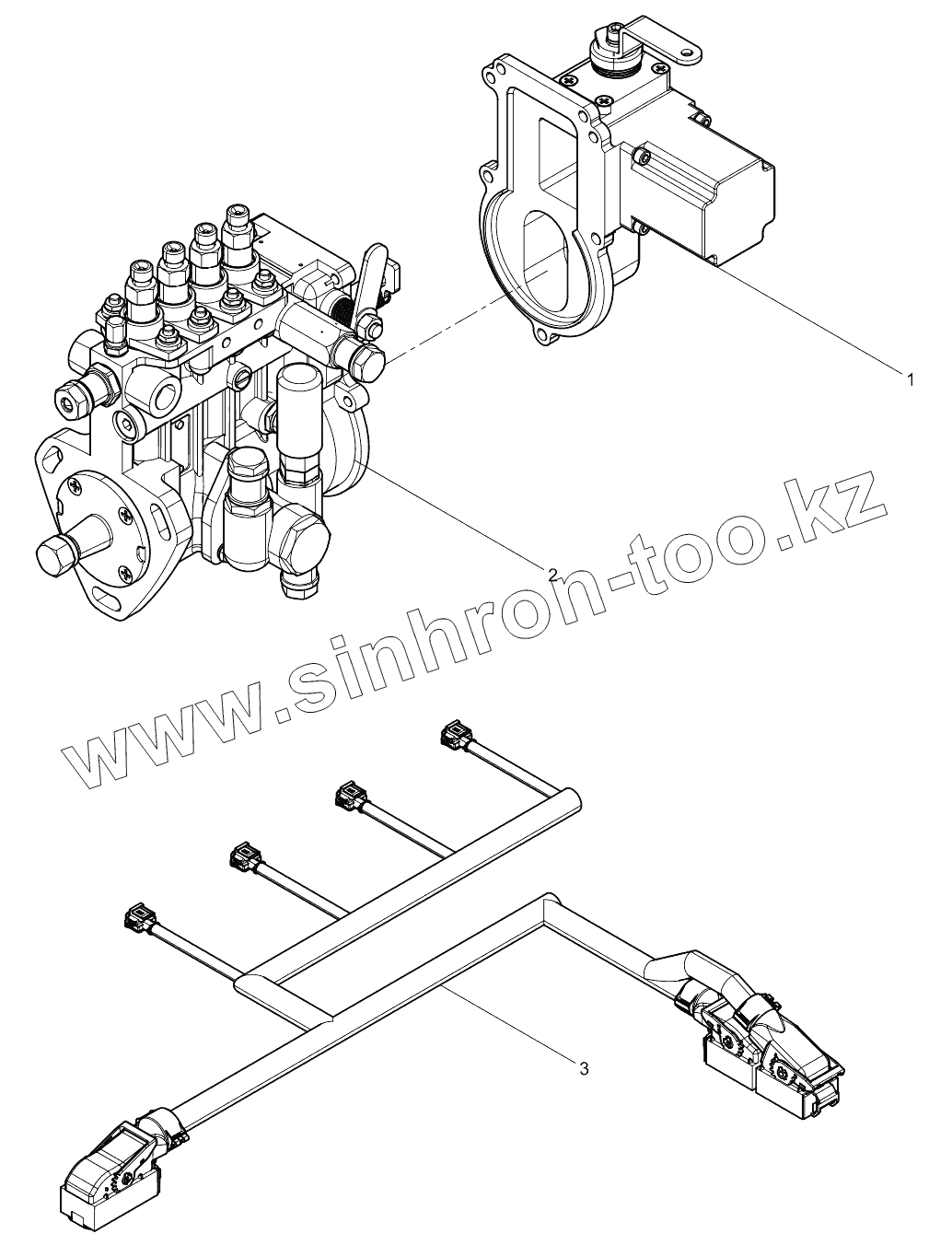 1
2
www.sinhron-too.kz
3