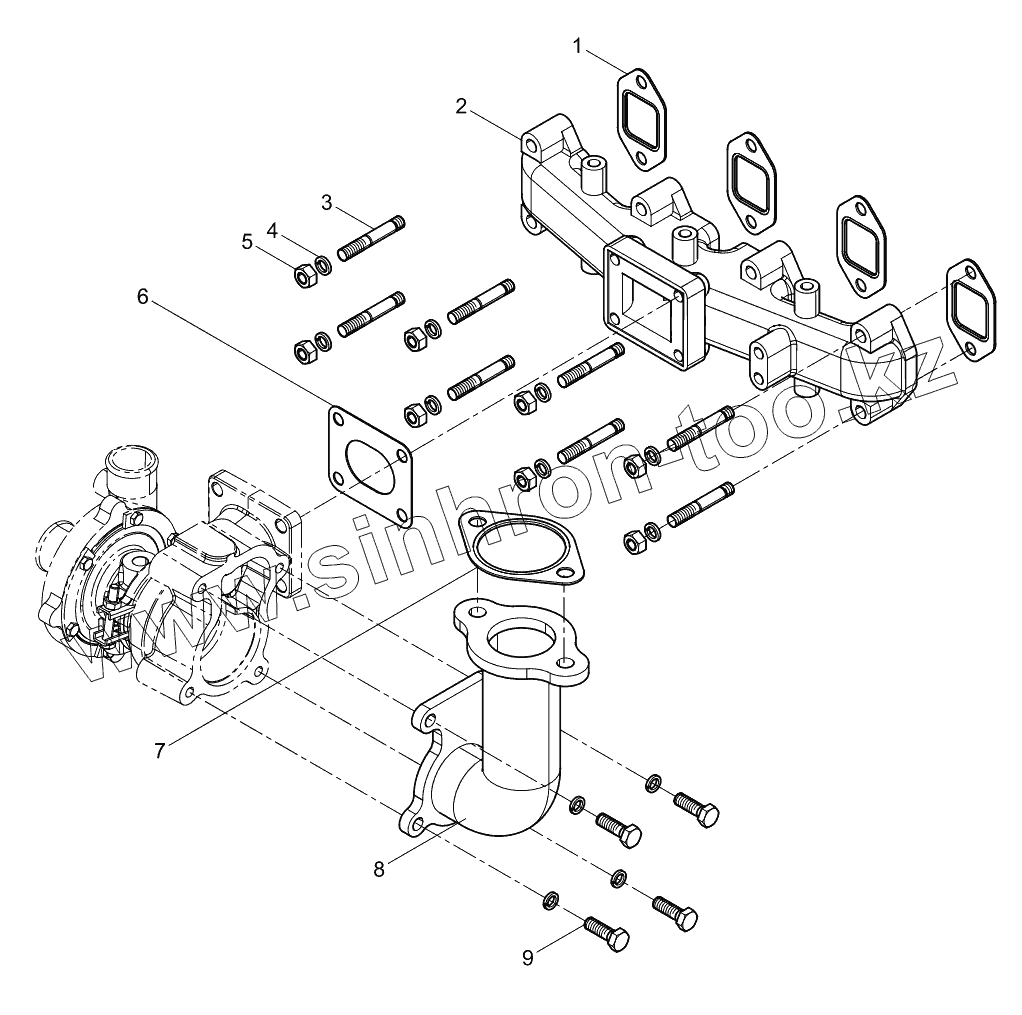 1
2
3
4
5
6
7
8
9
www.sinhron-too.kz