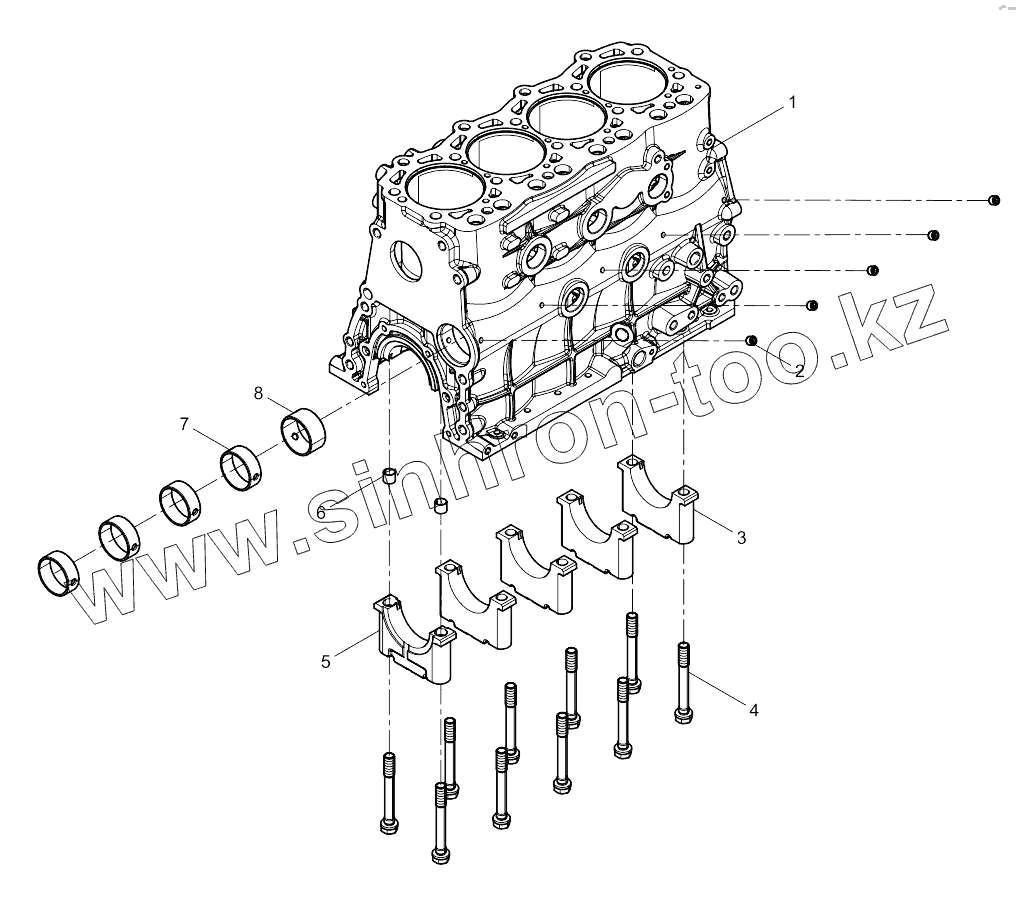 1
2
8
7
6
3
5
4
www.sinhron-too.kz