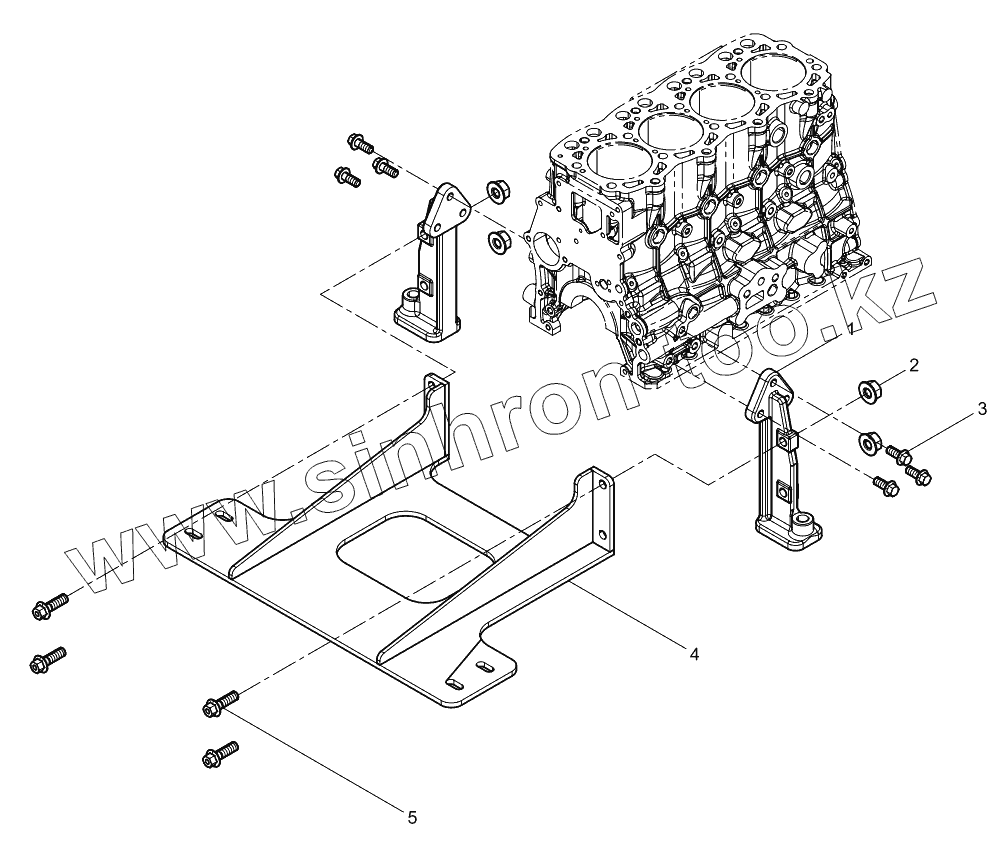 www.sinhron-too.kz
1
2
3
4
5