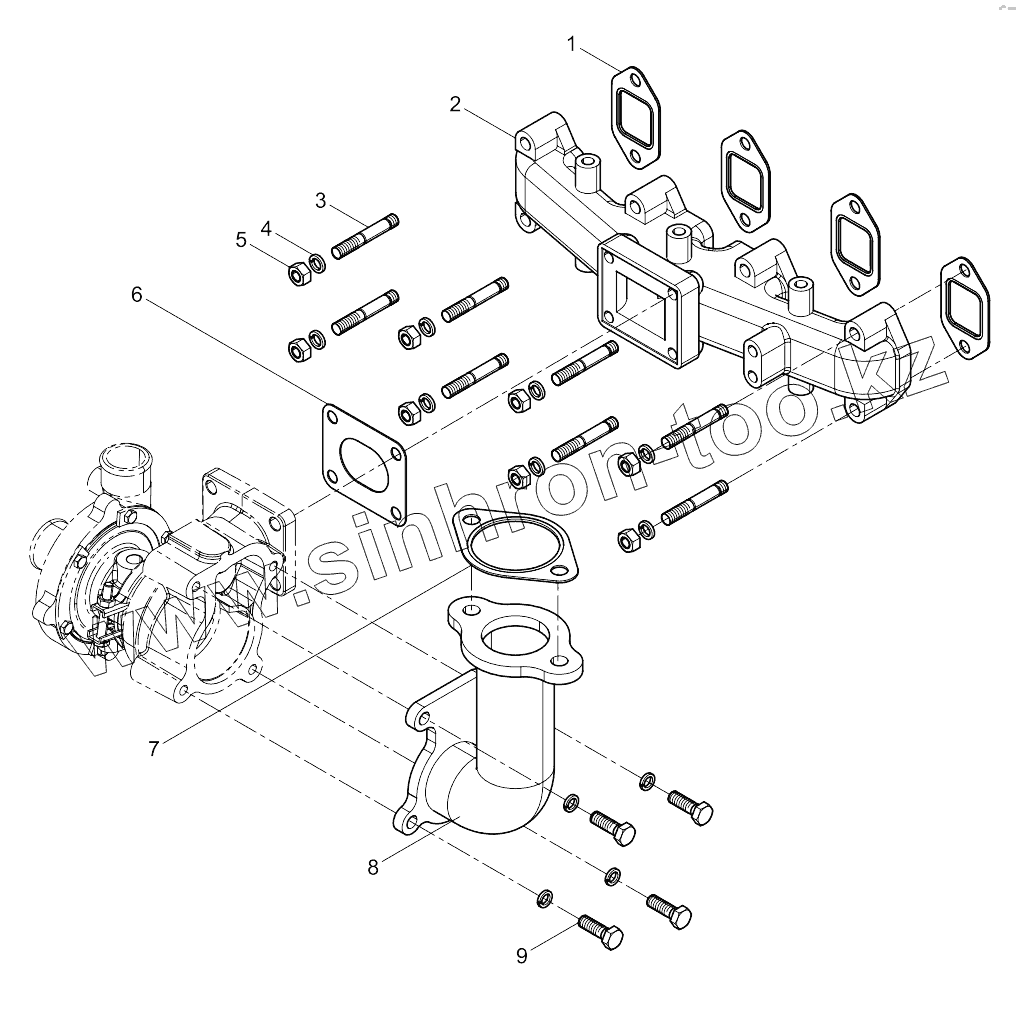 1
2
3
4
5
6
7
8
9
www.sinhron-too.kz