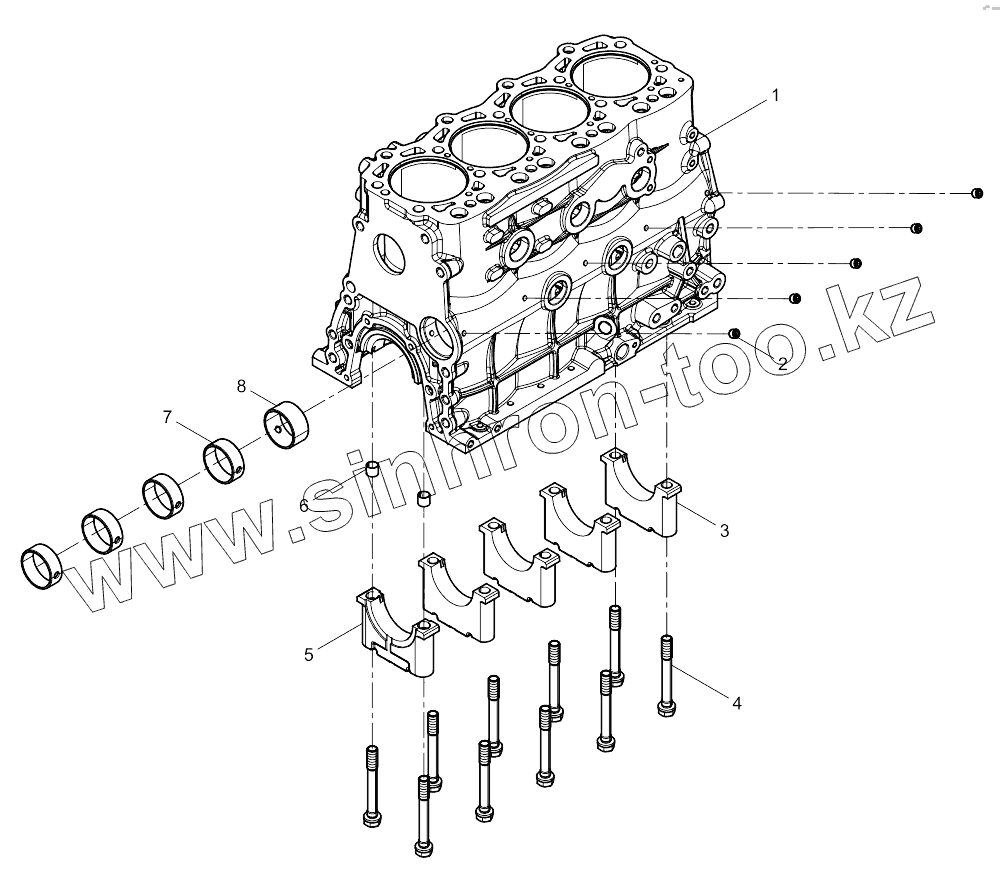 1
2
8
7
6
3
5
4
www.sinhron-too.kz