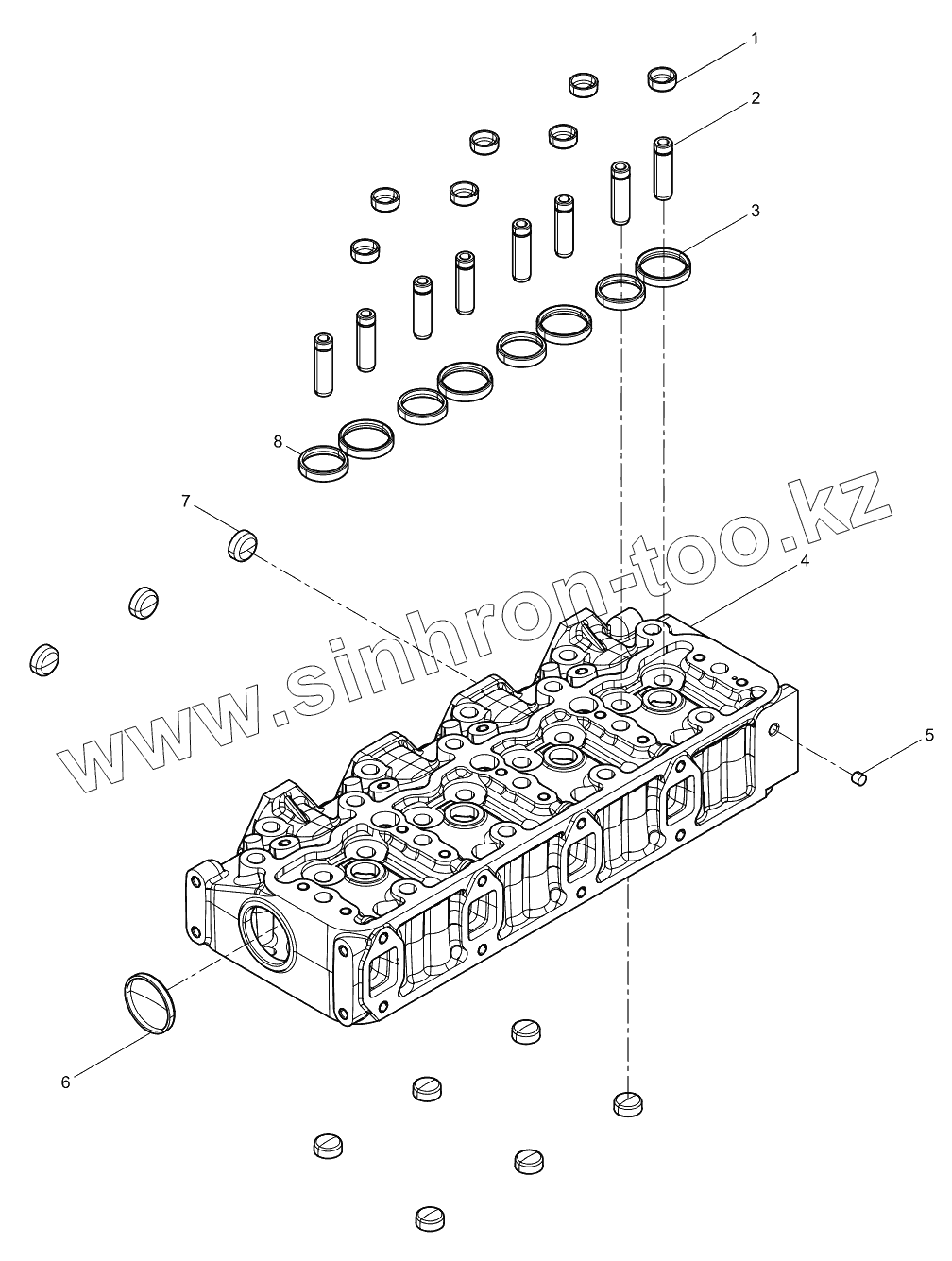 1
2
3
8
7
www.sinhron-too.kz
4
5
6