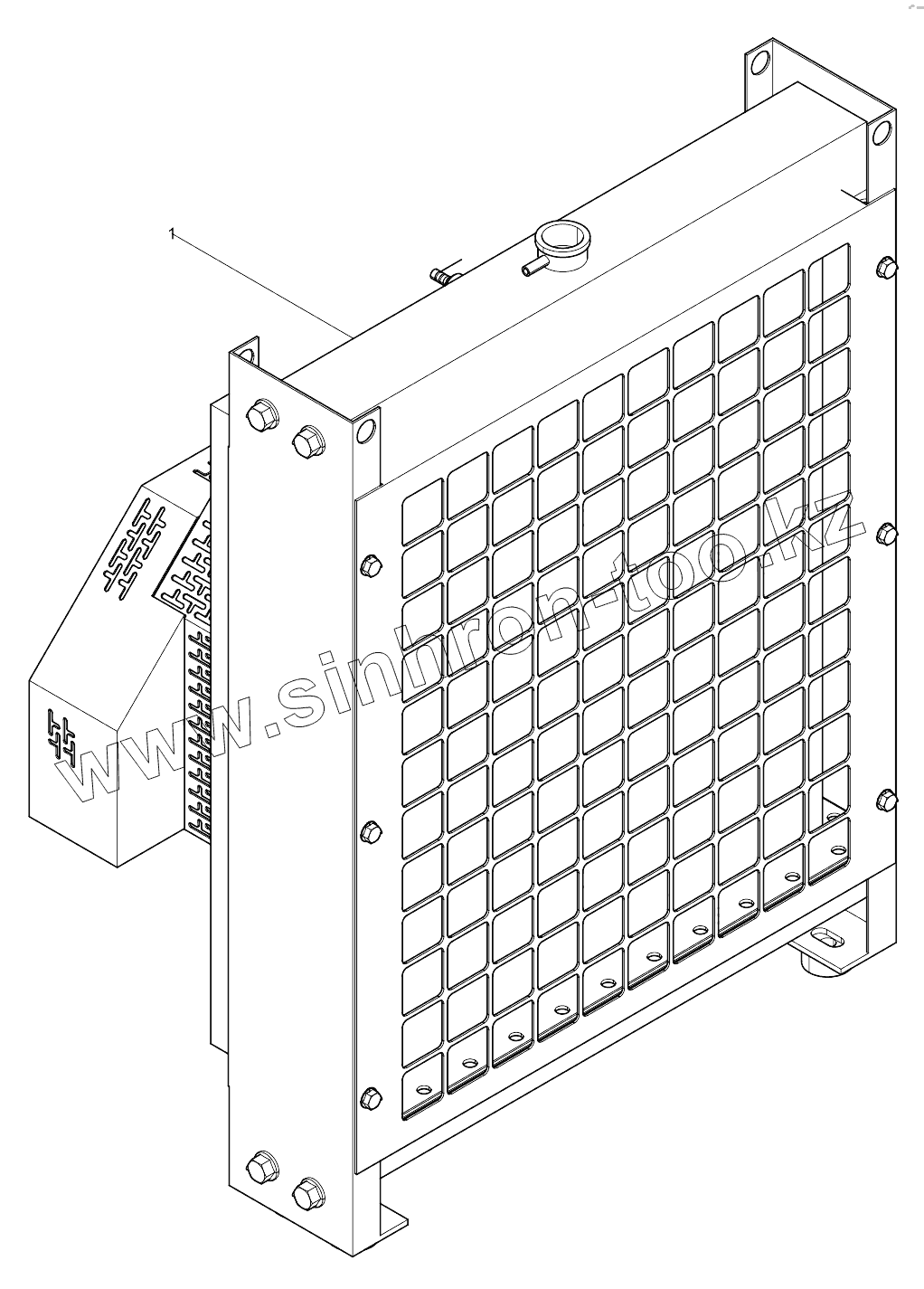 1

www.sinhron-too.kz