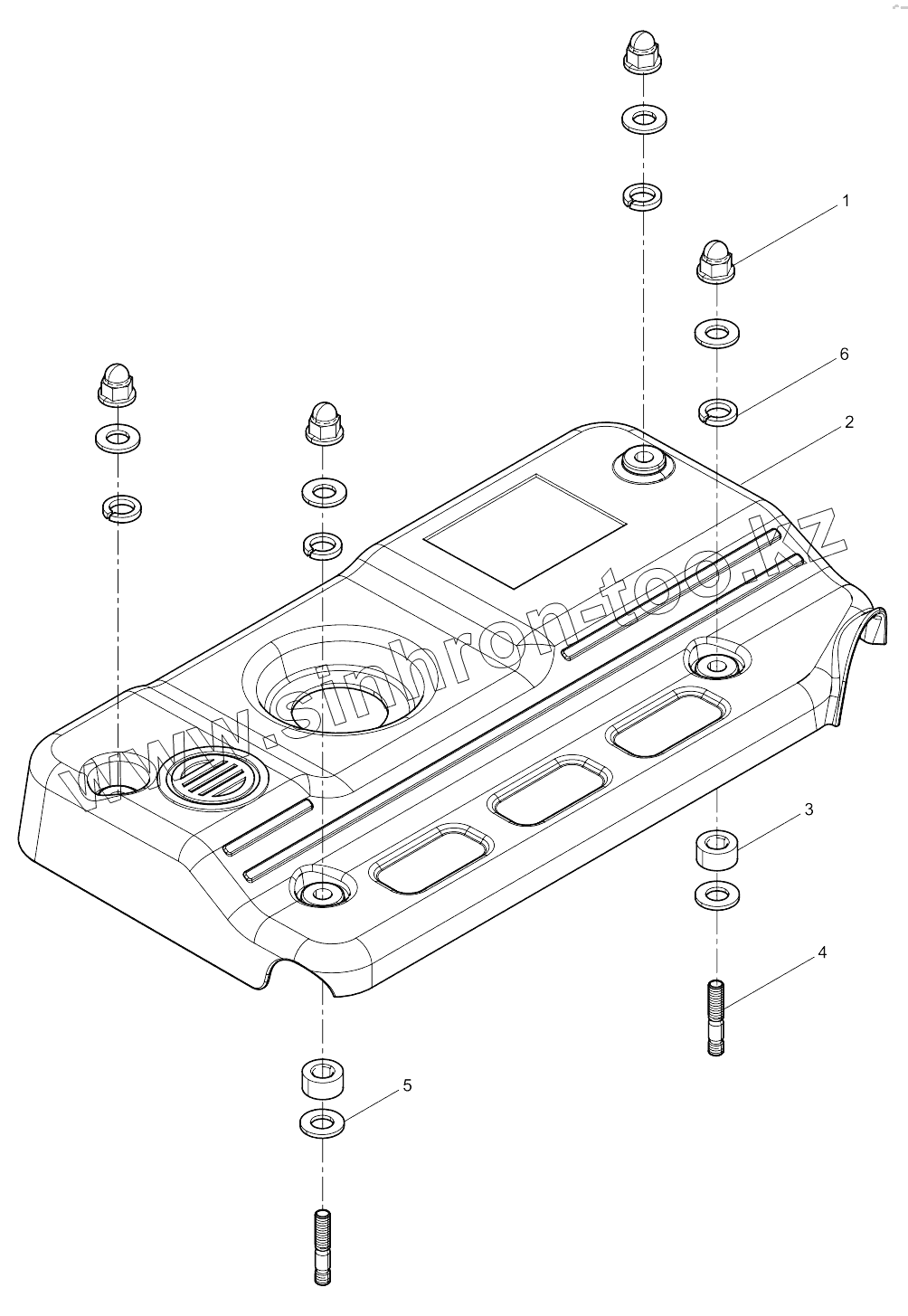 1
6
2
www.sinhron-too.kz
3
4
5