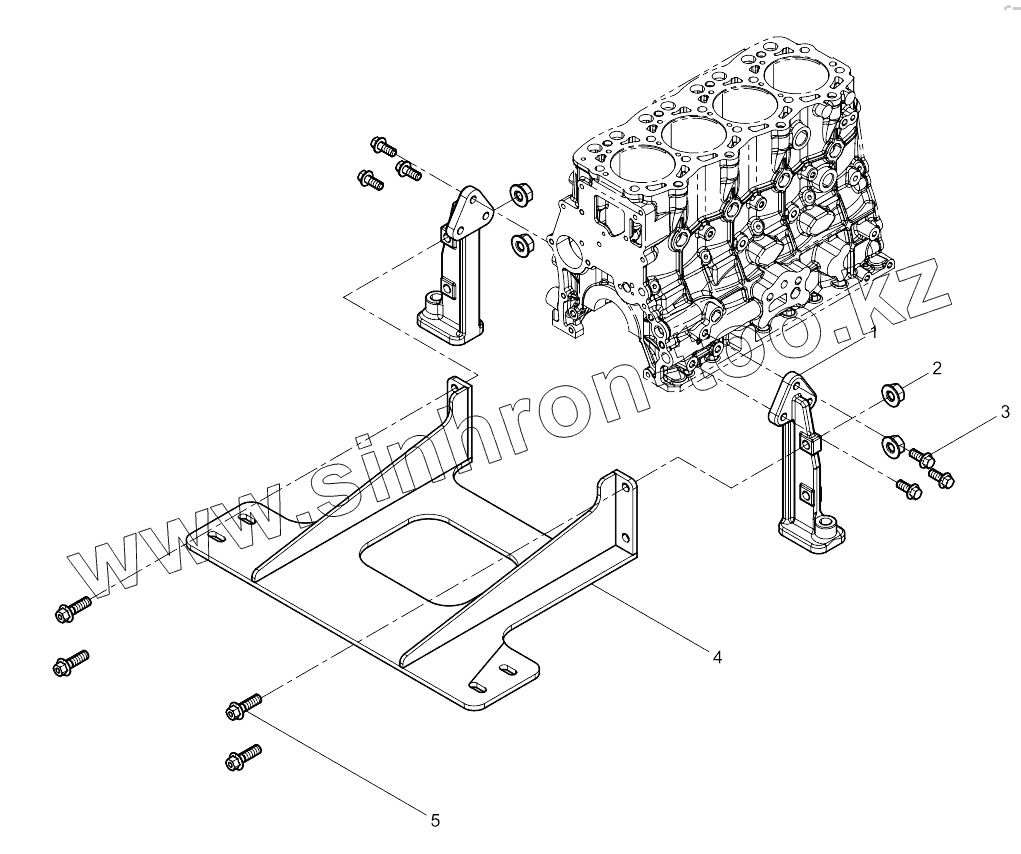 www.sinhron.too.kz

1

2

3

4

5