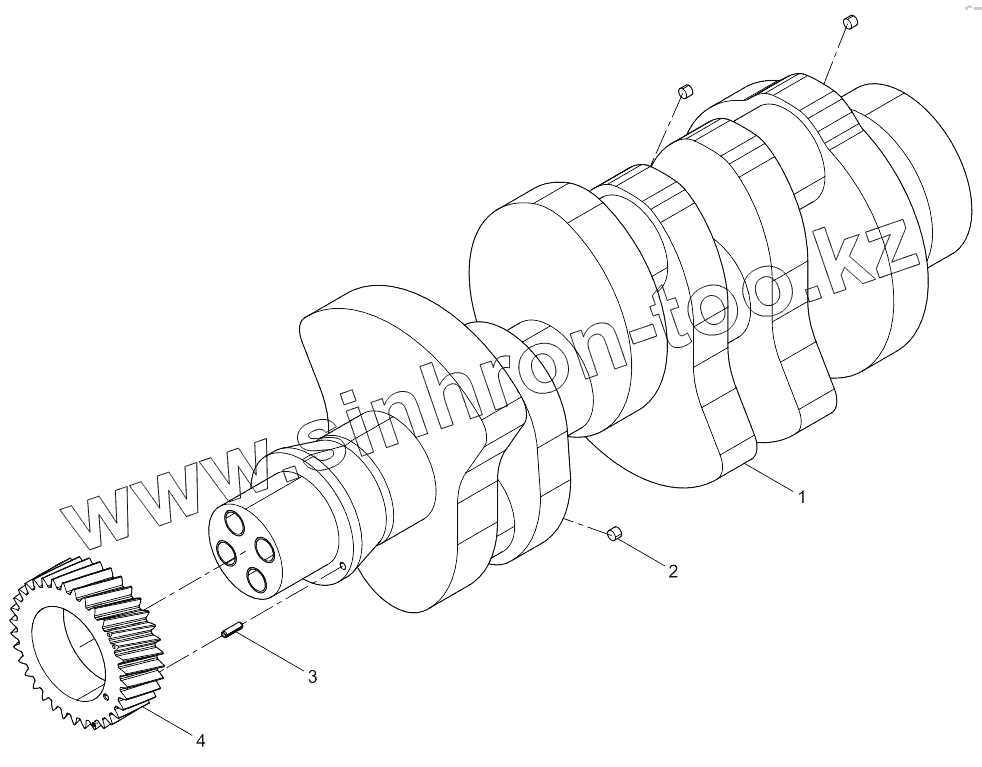 www.sinhron-too.kz

1

2

3

4