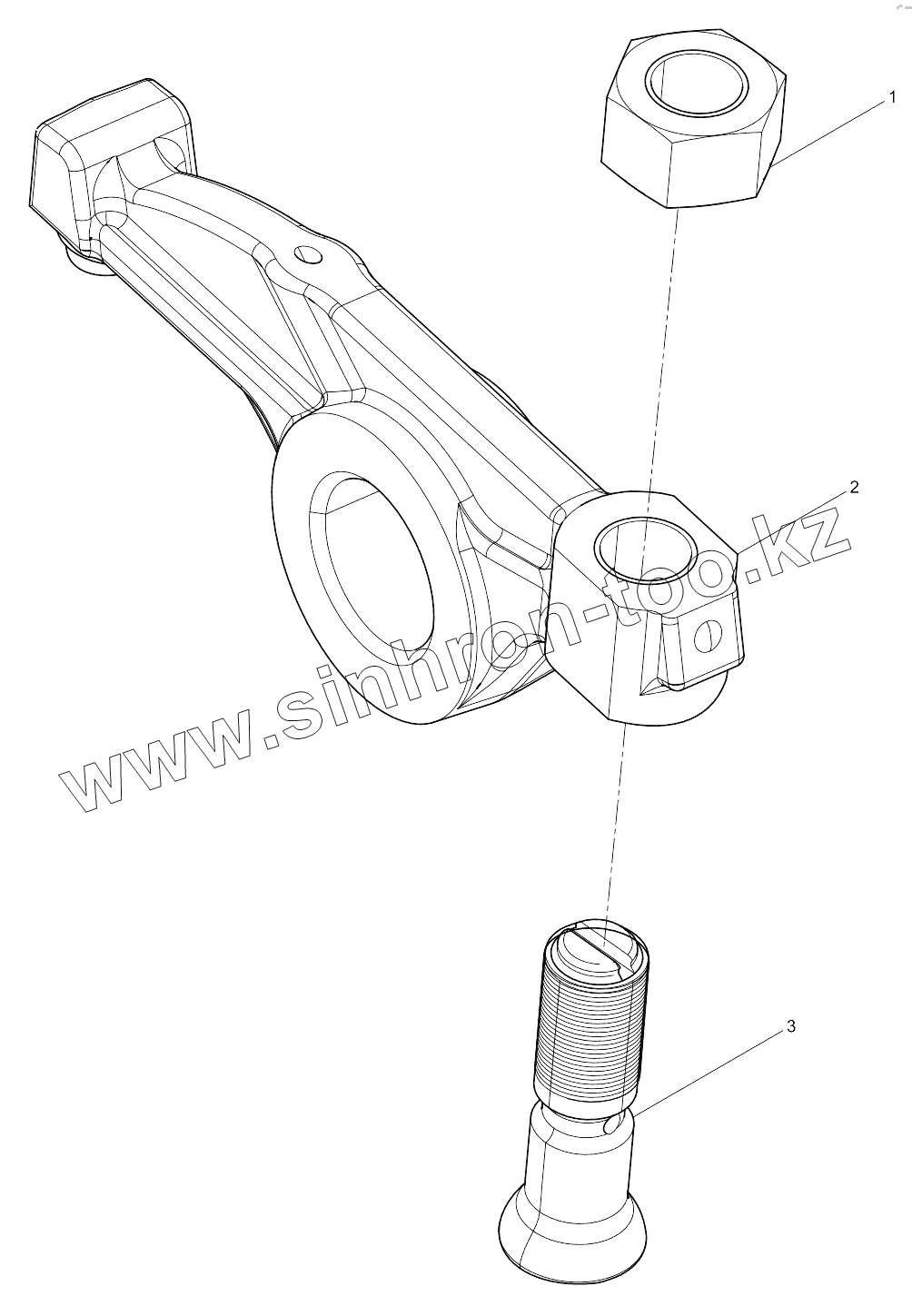 1
2
www.sinhron-too.kz
3