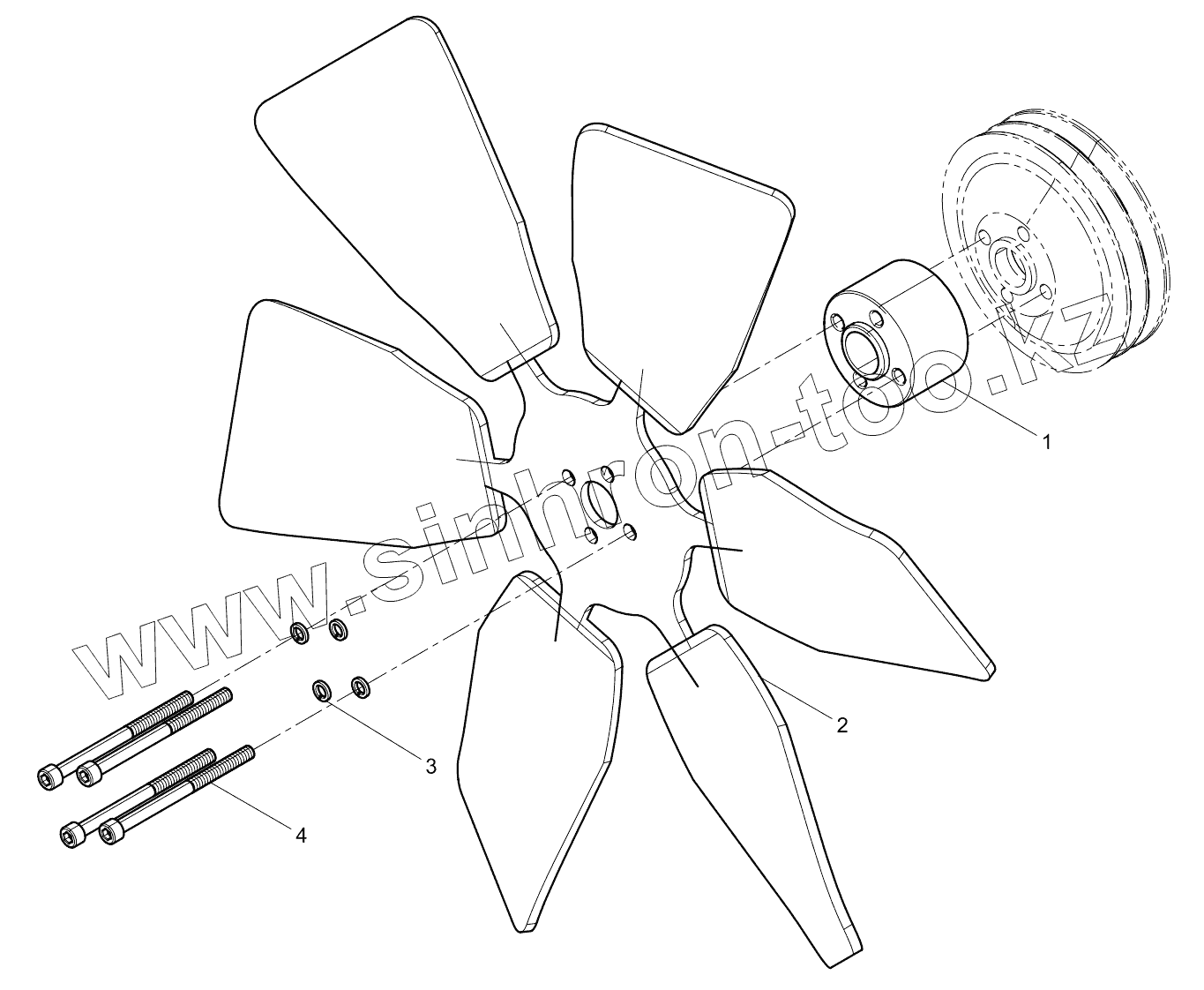 www.sinhron-too.kz

1

2

3

4