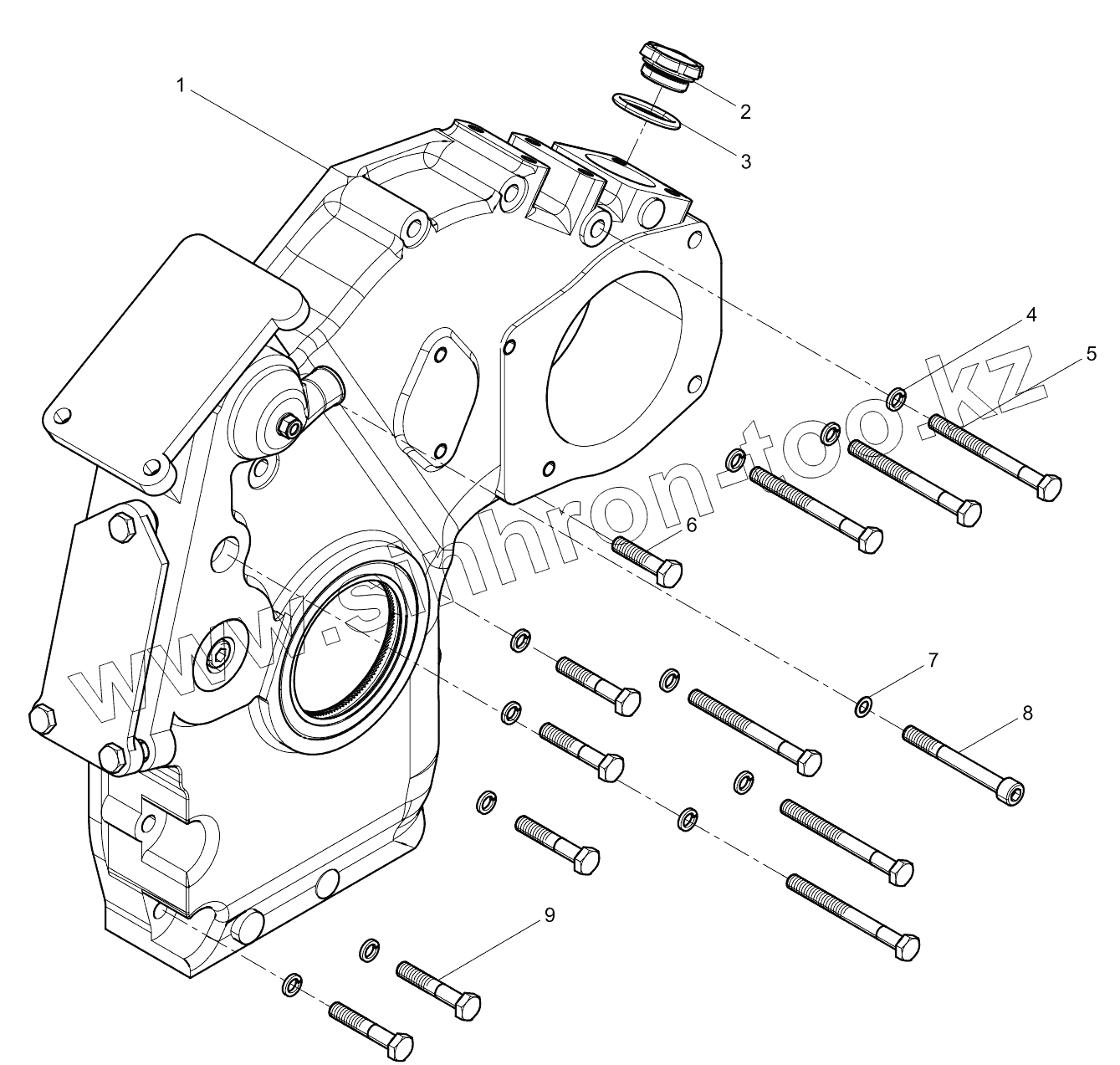 1
2
3
4
5
6
7
8
9
www.sinhron-too.kz