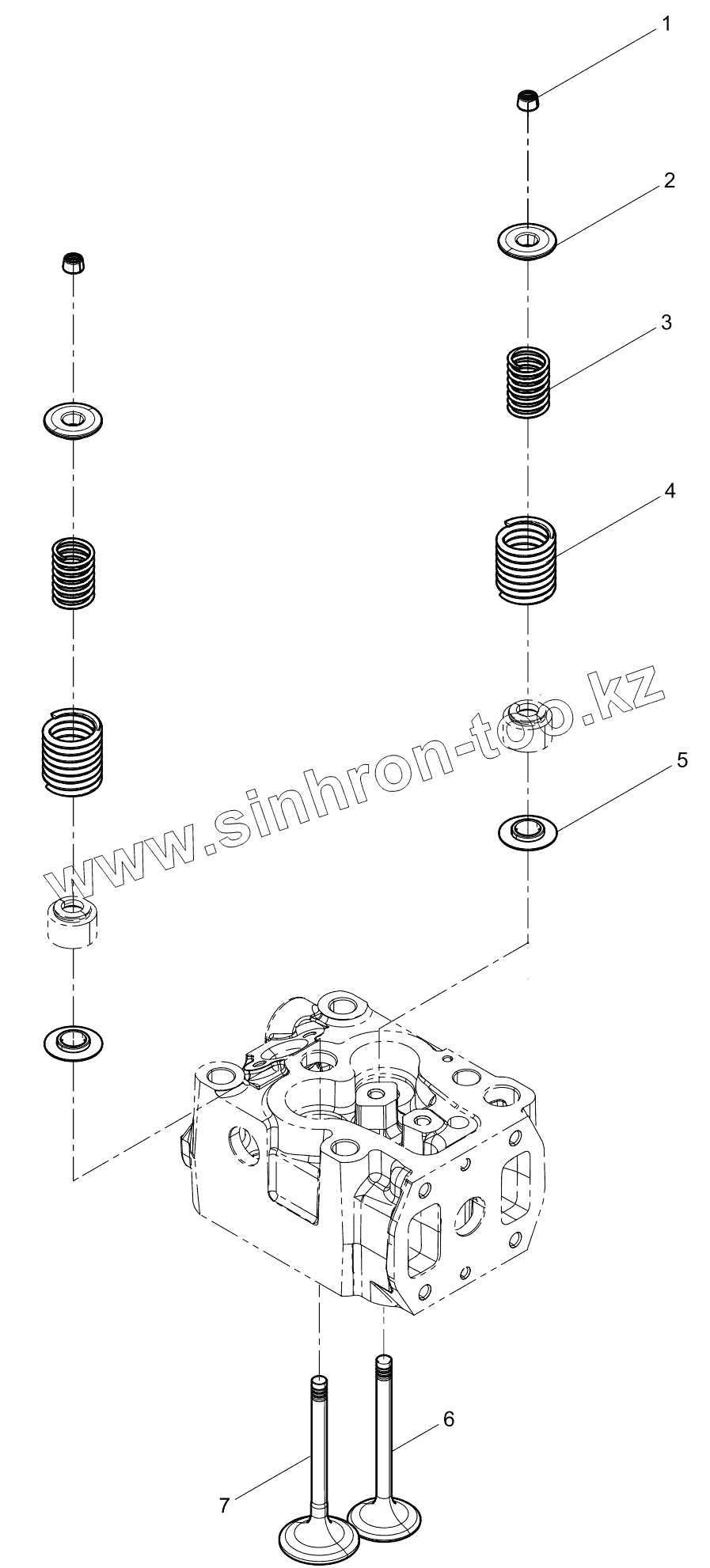 1
2
3
4
www.sinhron-top.kz
5
6
7