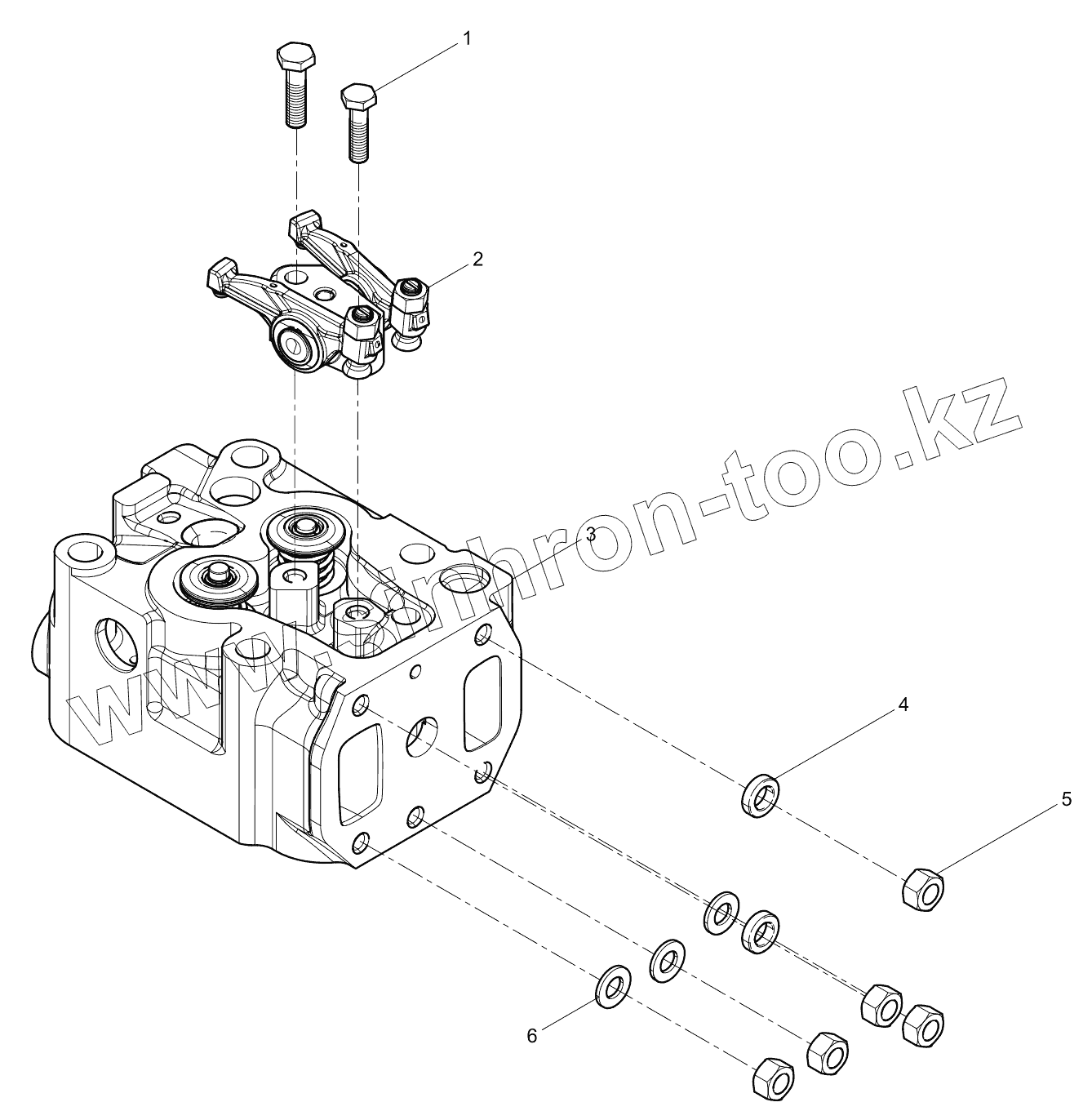 1
2
3
4
5
6
www.sinhron-too.kz