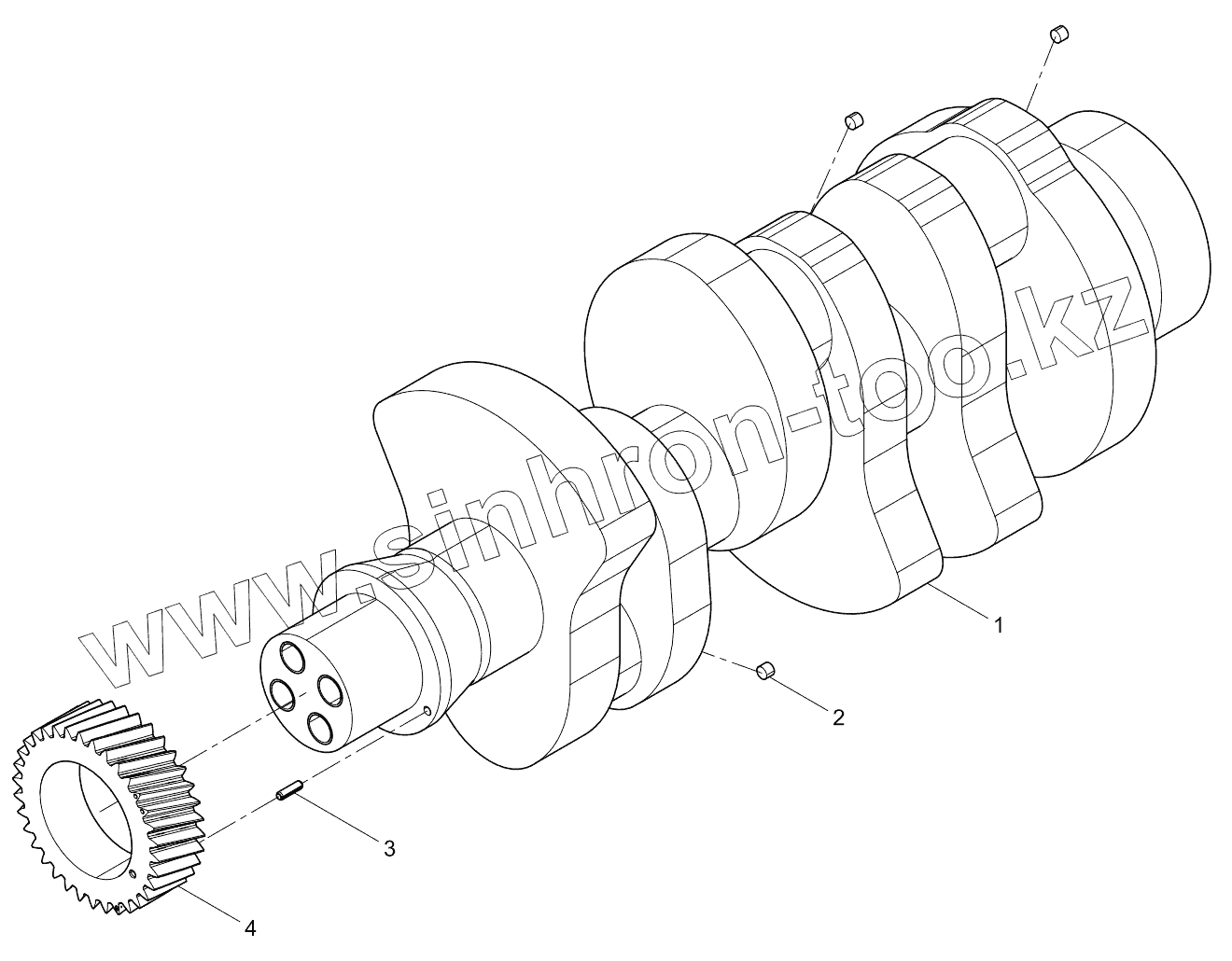 www.sinhron-too.kz

1

2

3

4