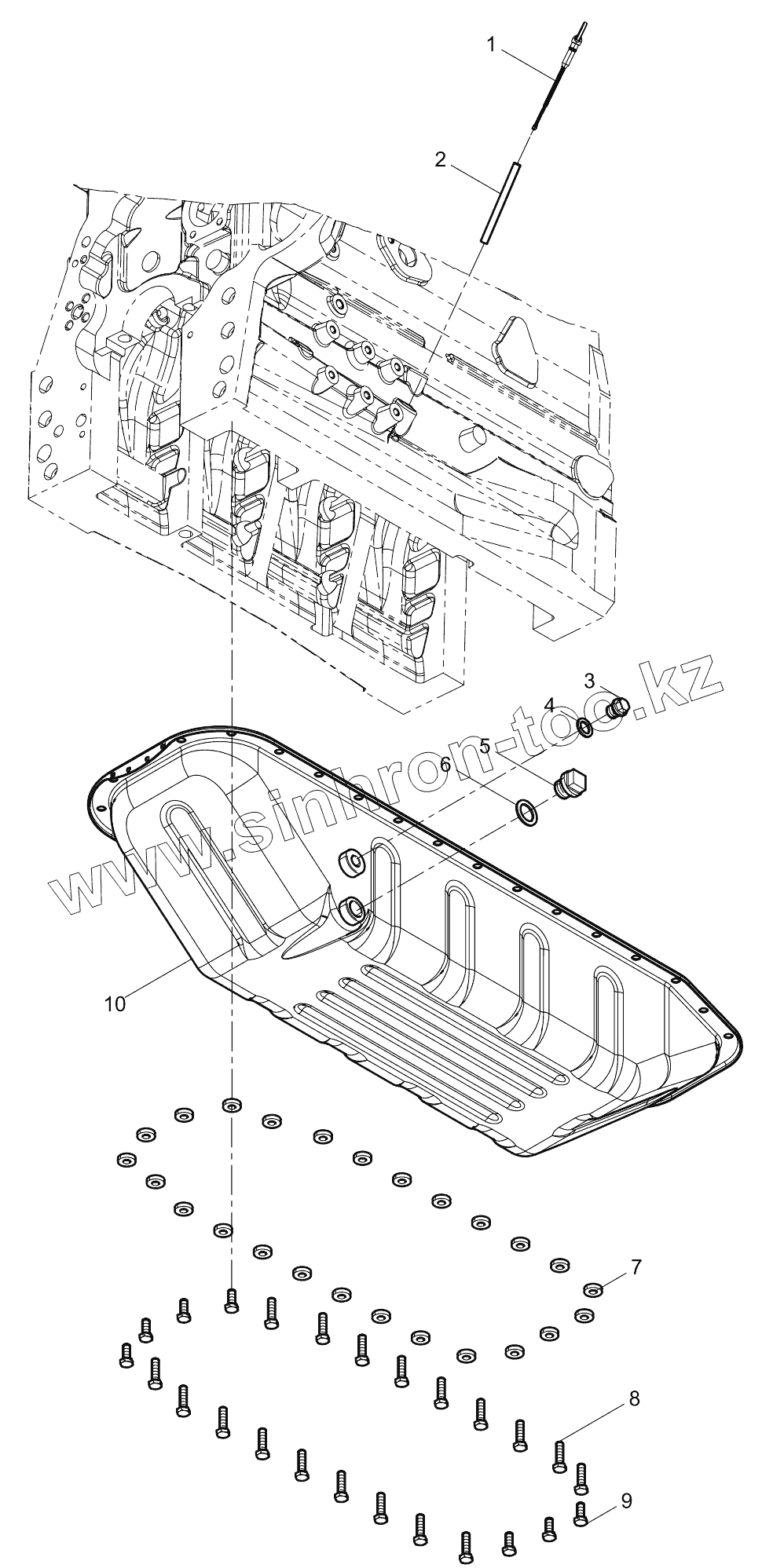 1
2
3
4
5
6
www.sinhron-too.kz
10
7
8
9