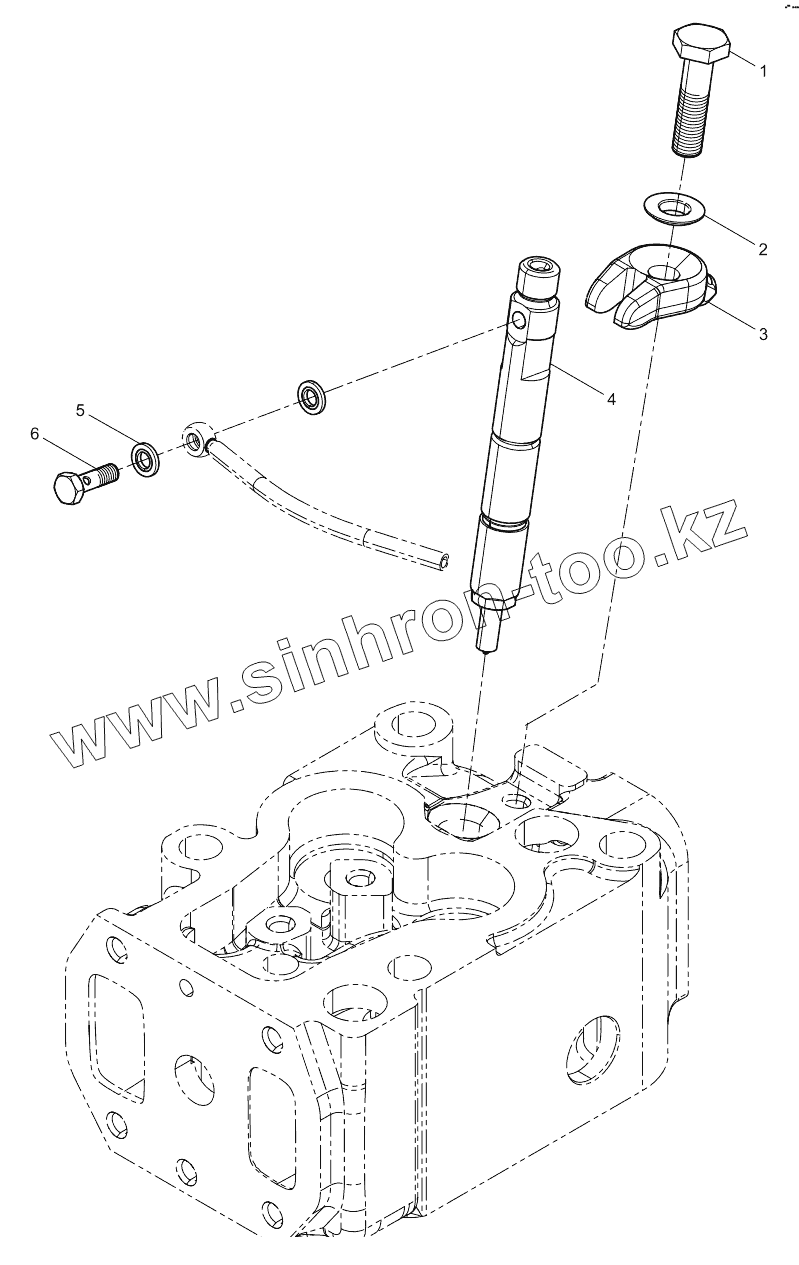 1
2
3
4
5
6
www.sinhron-too.kz