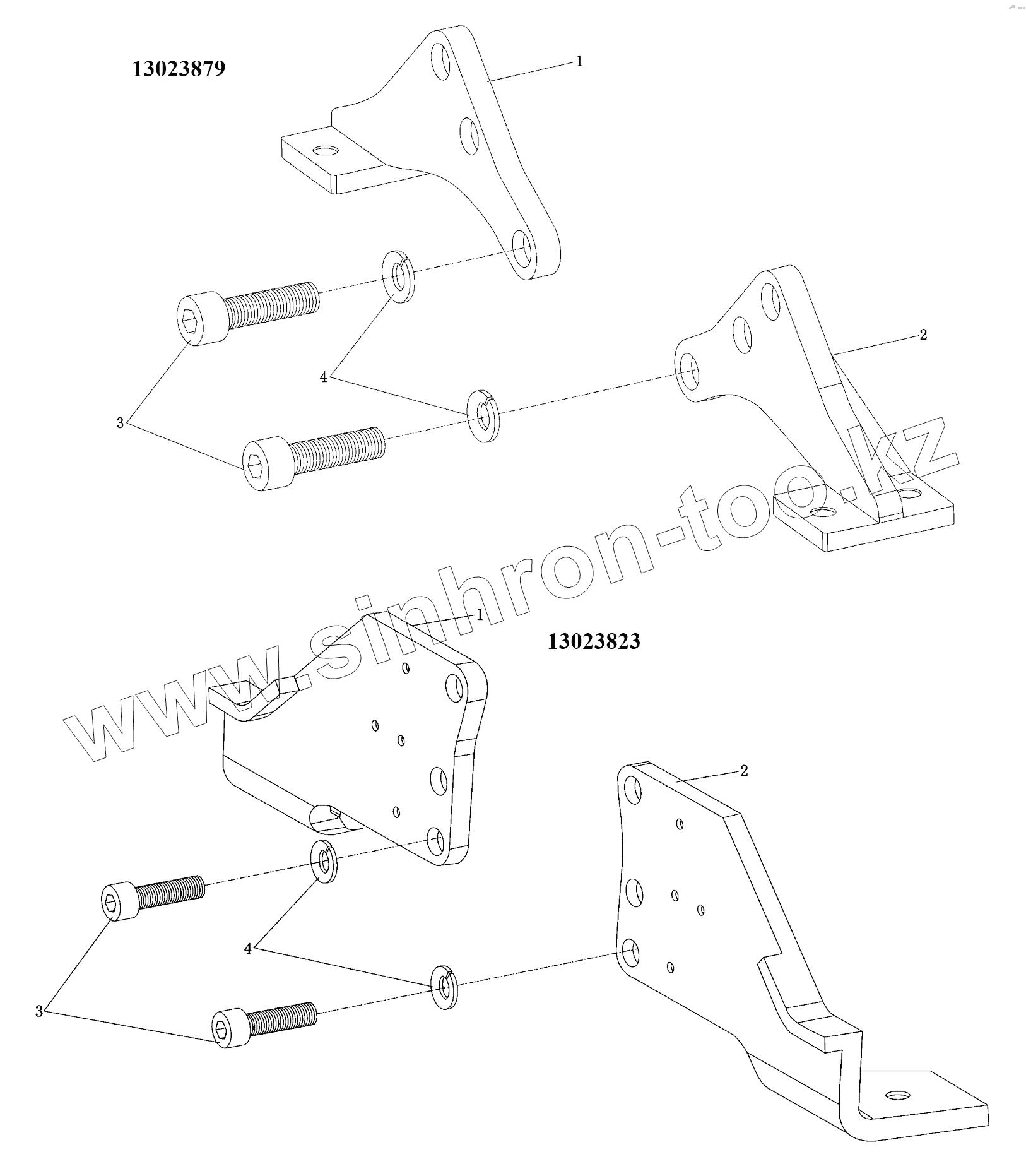 13023879

1

2

4

3

www.sinhron-too.kz

1

13023823

2

4

3