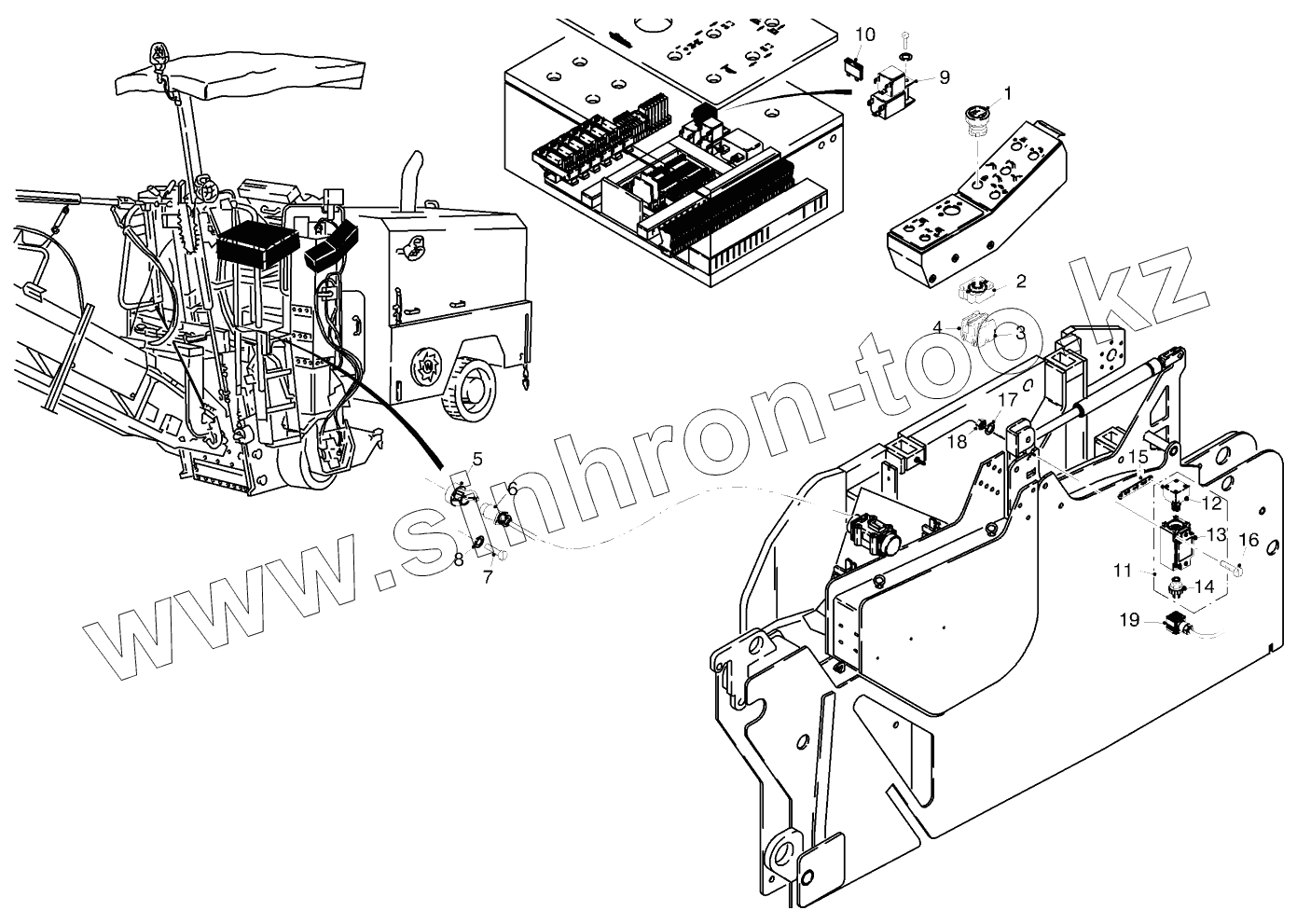 10
9
1
2
4
3
17
18
15
12
13
16
11
14
19
5
6
8
7
www.sinhron-too.kz