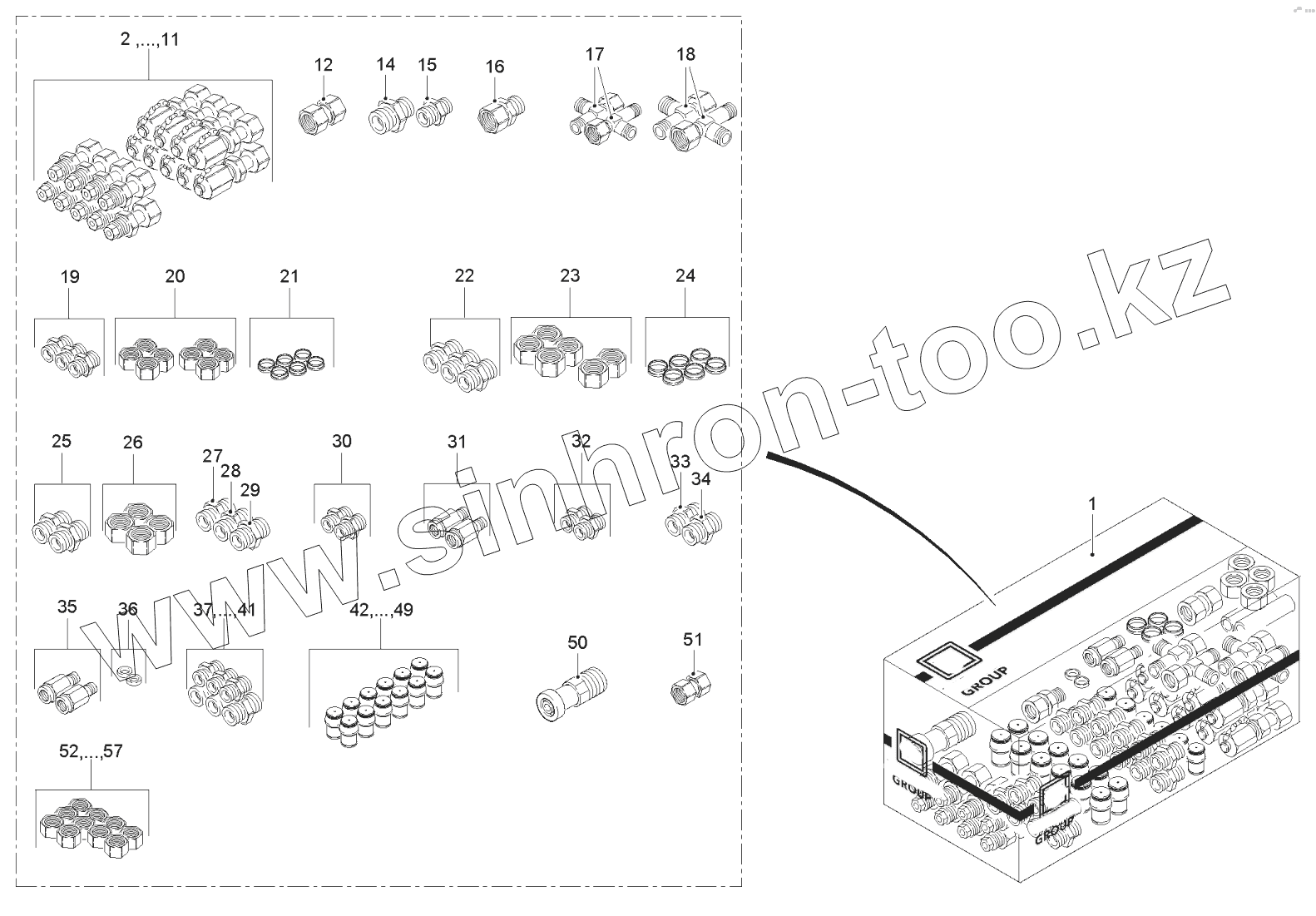 2 ,...,11
12
14
15
16
17
18
19
20
21
22
23
24
25
26
27
28
29
30
31
32
33
34
35
36
37,...,41
42,...,49
50
51
52,...,57
1
GROUP
GROUP
GROUP
www.sinhron-too.kz