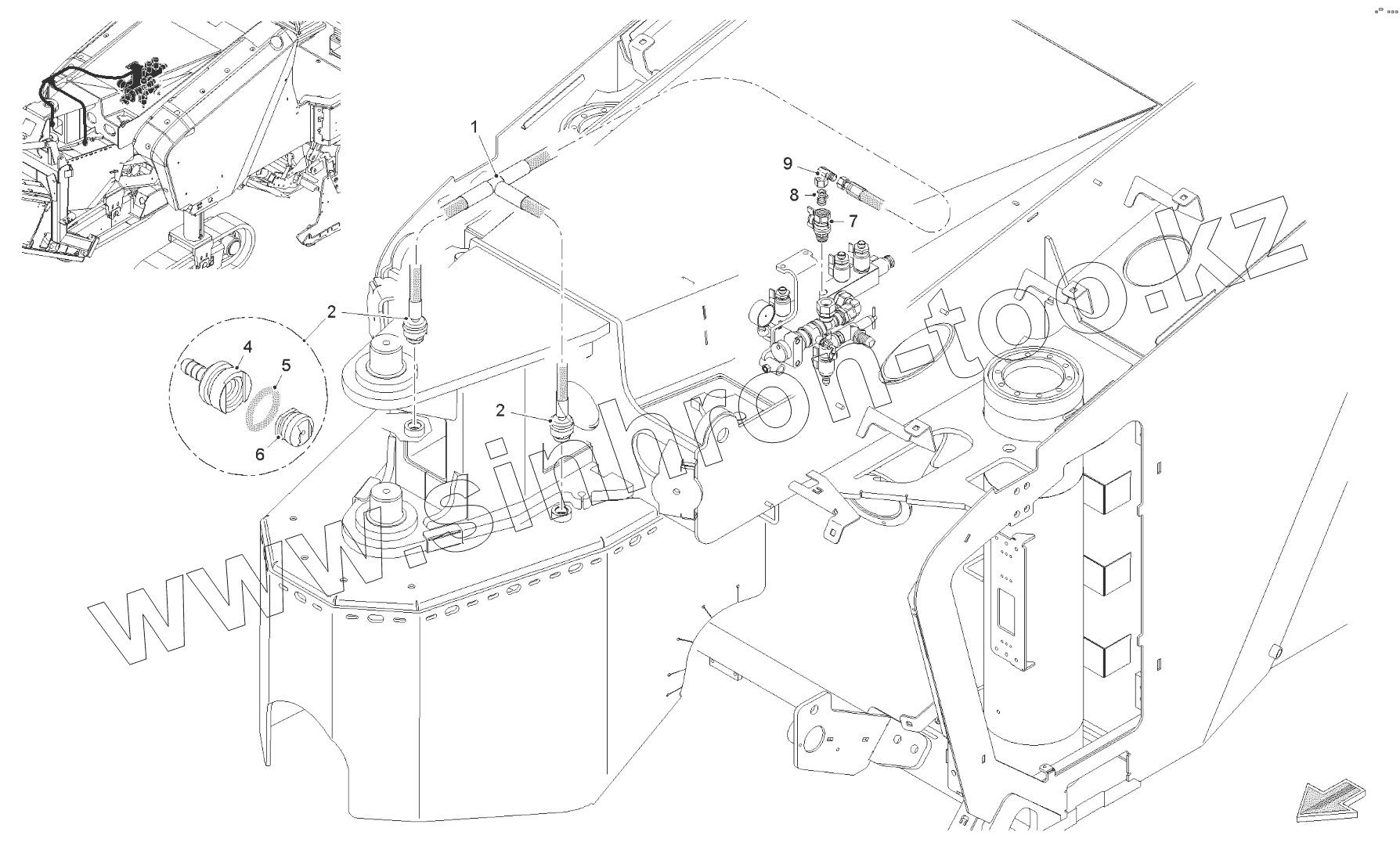 1
9
8
7
2
4
5
6
2
www.sinhron-too.kz