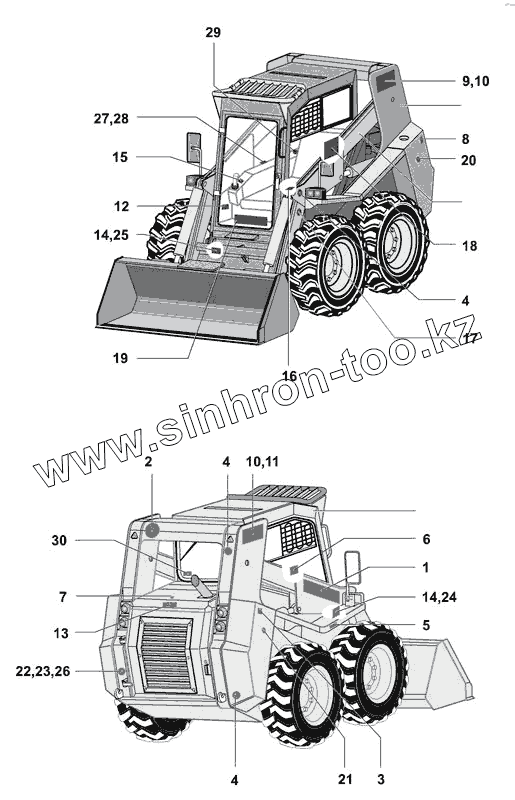 29
9,10
27,28
8
15
20
12
14,25
18
4
17
19
16
www.sinhron-too.kz
2
4
10,11
30
6
1
7
14,24
13
5
22,23,26
4
21
3