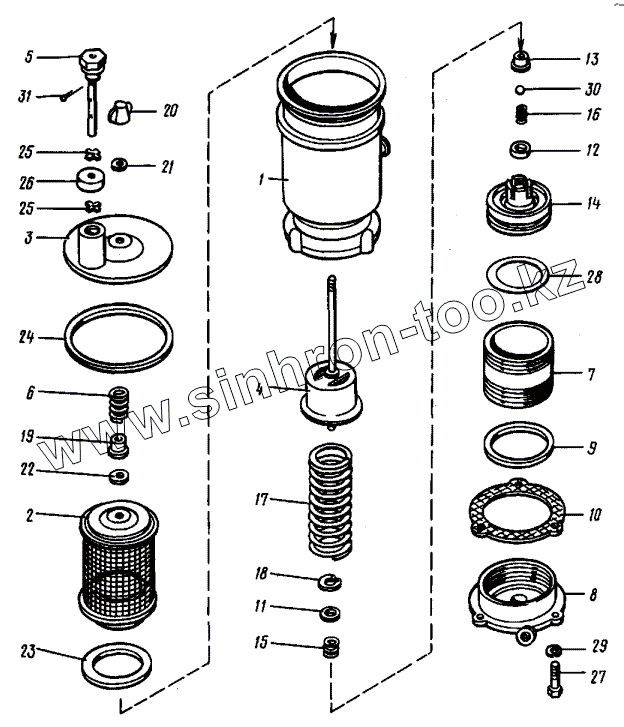 5
31
20
25
21
26
25
3
24
6
19
22
2
23
1
4
17
18
11
15
13
30
16
12
14
28
7
9
10
8
29
27
www.sinhron-too.kz