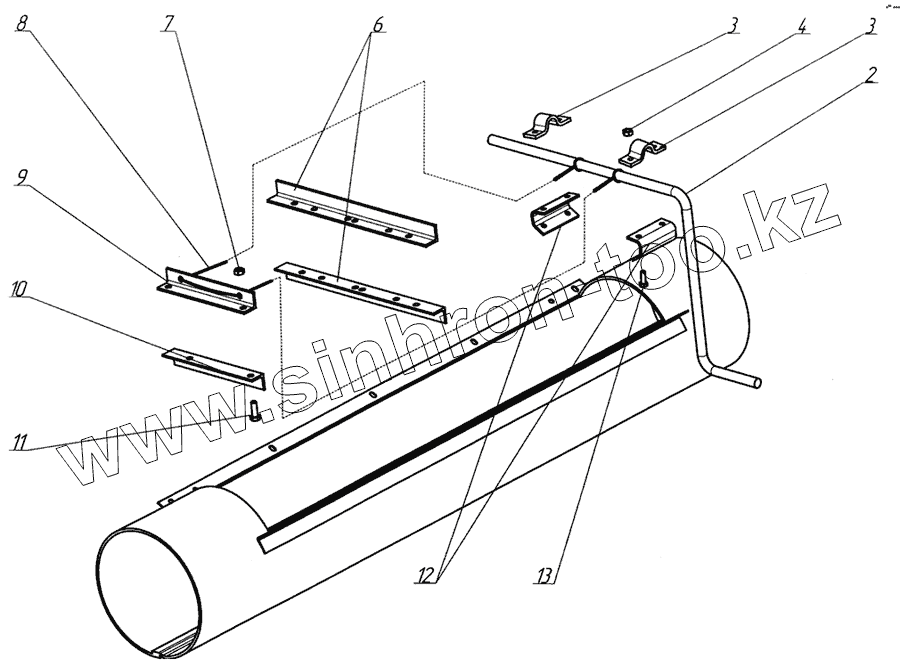 8
7
6
3
4
3
2
9
10
11
12
13
www.sinhron-too.kz