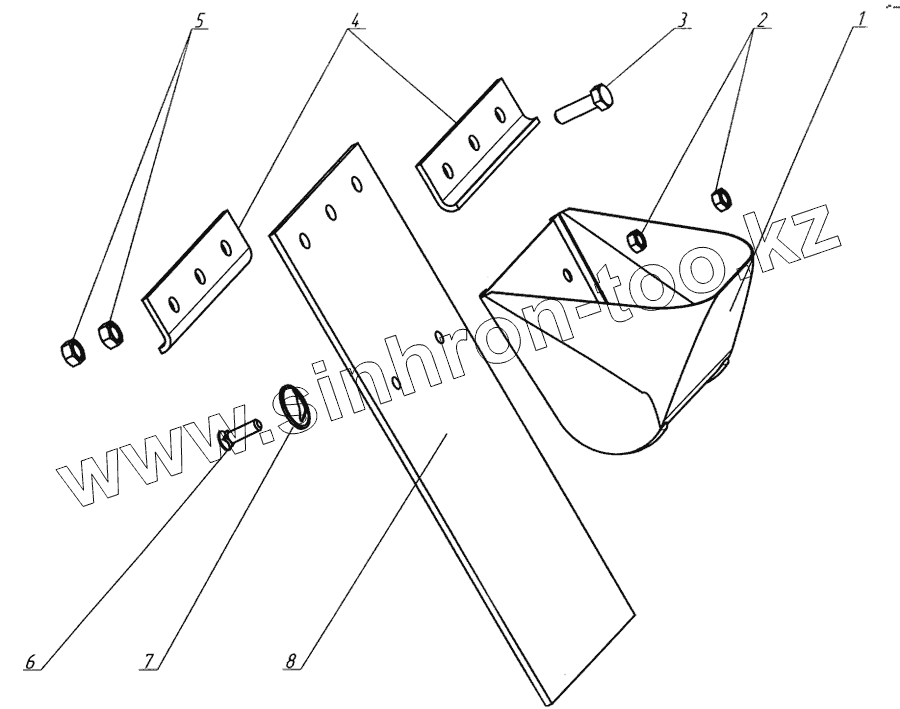 5
4
3
2
1
www.sinhron-too.kz
6
7
8